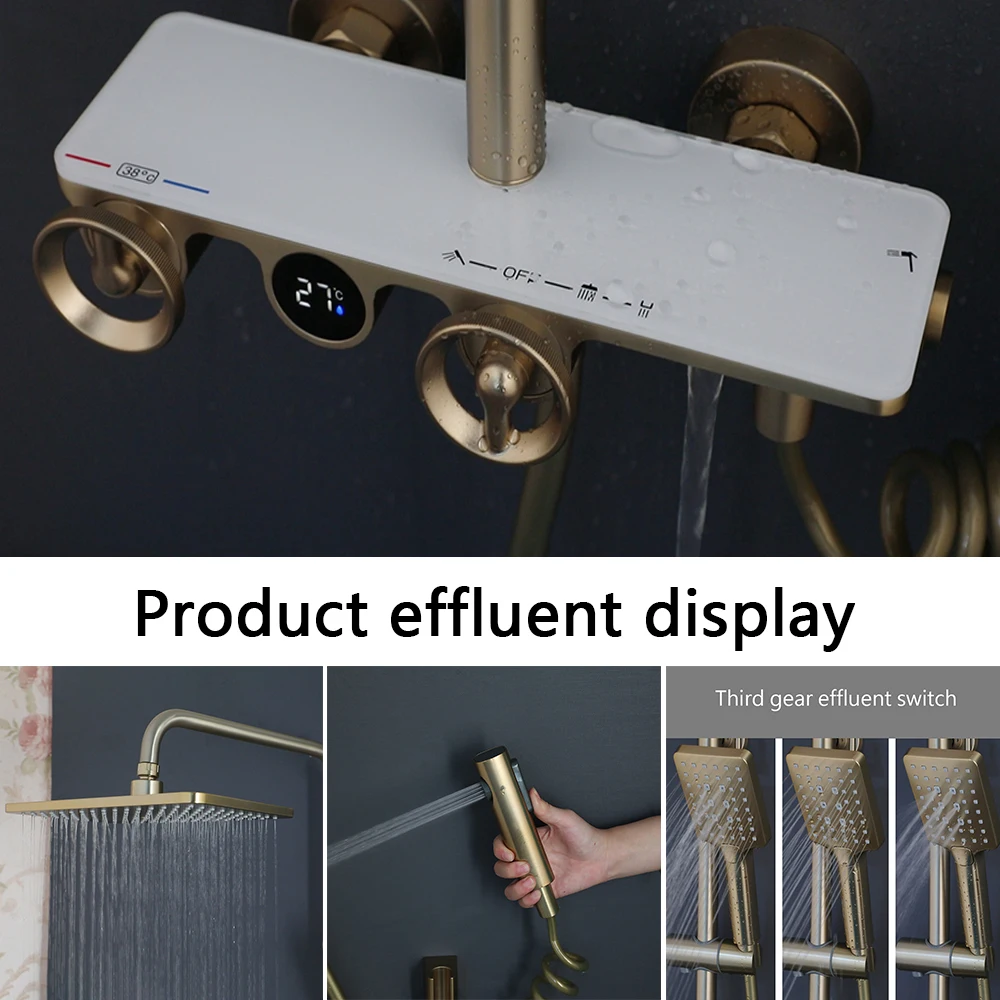 38°c

27°c

OFF

Product effluent display

Third gear effluent switch