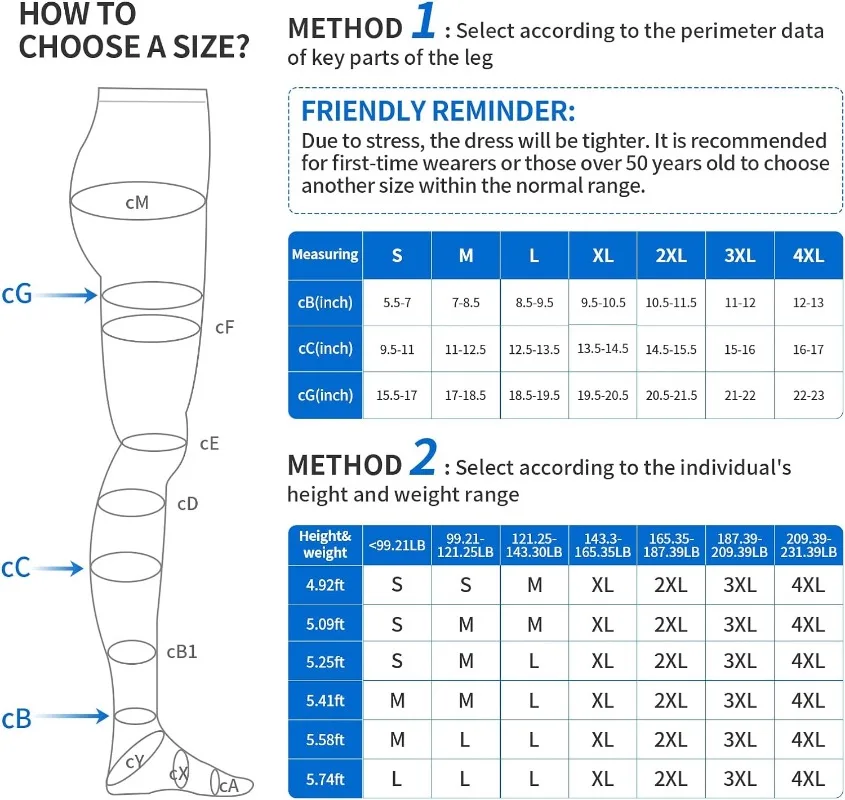 HOW TO CHOOSE A SIZE?

cM
cG
cF
cE
cD
cC
cB1
cB
cY
cX
cA

METHOD 1 : Select according to the perimeter data of key parts of the leg

FRIENDLY REMINDER:
Due to stress, the dress will be tighter. It is recommended for first-time wearers or those over 50 years old to choose another size within the normal range.

| Measuring | S | M | L | XL | 2XL | 3XL | 4XL |
|---|---|---|---|---|---|---|---|
| cB(inch) | 5.5-7 | 7-8.5 | 8.5-9.5 | 9.5-10.5 | 10.5-11.5 | 11-12 | 12-13 |
| cC(inch) | 9.5-11 | 11-12.5 | 12.5-13.5 | 13.5-14.5 | 14.5-15.5 | 15-16 | 16-17 |
| cG(inch) | 15.5-17 | 17-18.5 | 18.5-19.5 | 19.5-20.5 | 20.5-21.5 | 21-22 | 22-23 |

METHOD 2 : Select according to the individual's height and weight range

| Height& weight | <99.21LB | 99.21-121.25LB | 121.25-143.30LB | 143.3-165.35LB | 165.35-187.39LB | 187.39-209.39LB | 209.39-231.39LB |
|---|---|---|---|---|---|---|---|
| 4.92ft | S | S | M | XL | 2XL | 3XL | 4XL |
| 5.09ft | S | M | M | XL | 2XL | 3XL | 4XL |
| 5.25ft | S | M | L | XL | 2XL | 3XL | 4XL |
| 5.41ft | M | M | L | XL | 2XL | 3XL | 4XL |
| 5.58ft | M | L | L | XL | 2XL | 3XL | 4XL |
| 5.74ft | L | L | L | XL | 2XL | 3XL | 4XL |