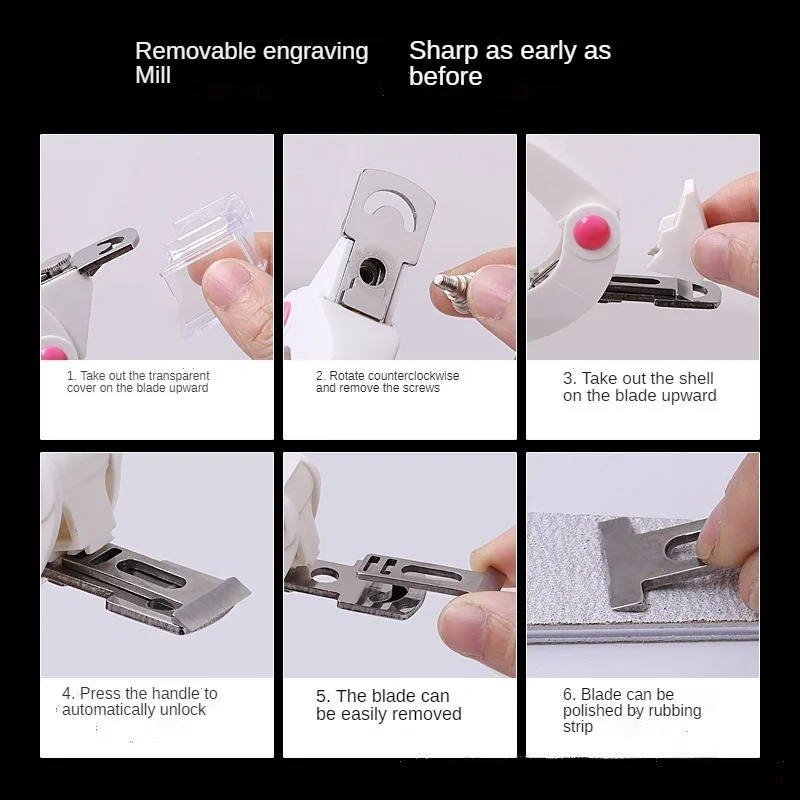 Removable engraving Mill

Sharp as early as before

1. Take out the transparent cover on the blade upward

2. Rotate counterclockwise and remove the screws

3. Take out the shell on the blade upward

4. Press the handle to automatically unlock

5. The blade can be easily removed

6. Blade can be polished by rubbing strip