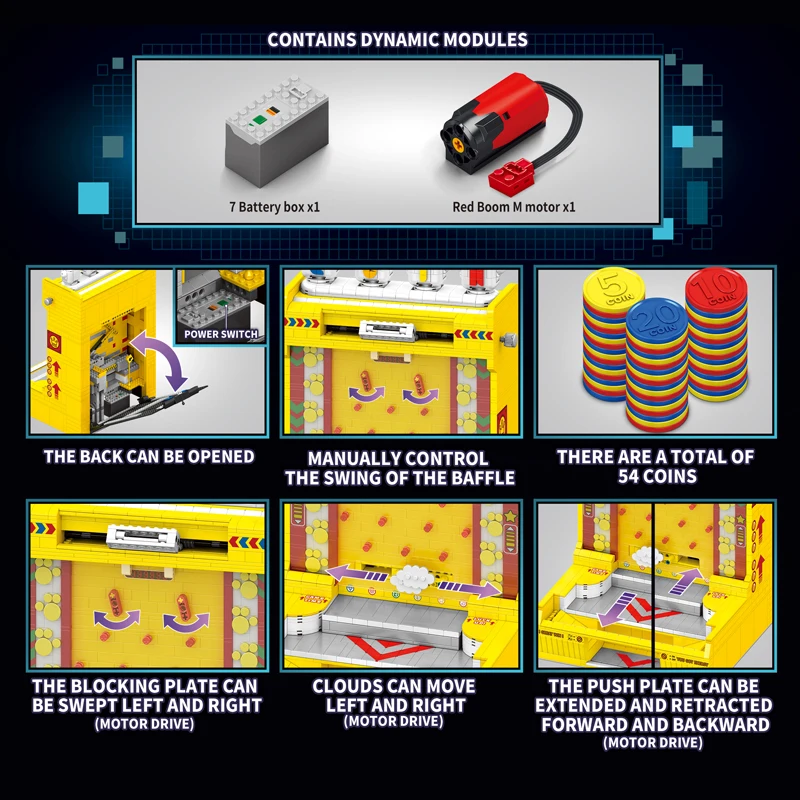 CONTAINS DYNAMIC MODULES

7 Battery box x1

Red Boom M motor x1

POWER SWITCH

THE BACK CAN BE OPENED

MANUALLY CONTROL THE SWING OF THE BAFFLE

5 COIN

20 COIN

10 COIN

THERE ARE A TOTAL OF 54 COINS

THE BLOCKING PLATE CAN BE SWEPT LEFT AND RIGHT (MOTOR DRIVE)

CLOUDS CAN MOVE LEFT AND RIGHT (MOTOR DRIVE)

THE PUSH PLATE CAN BE EXTENDED AND RETRACTED FORWARD AND BACKWARD (MOTOR DRIVE)