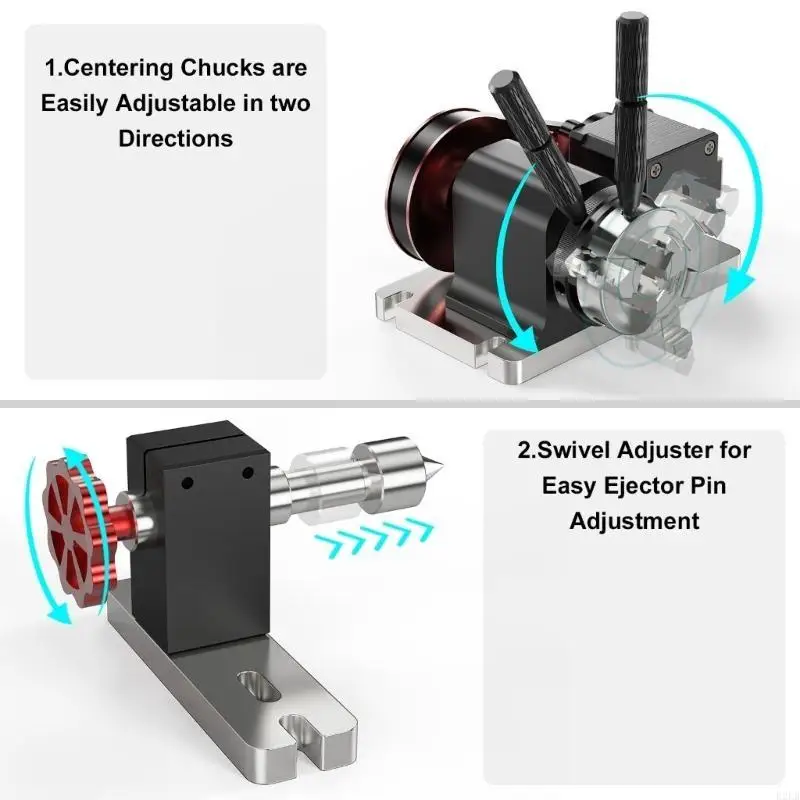 1.Centering Chucks are Easily Adjustable in two Directions

2.Swivel Adjuster for Easy Ejector Pin Adjustment