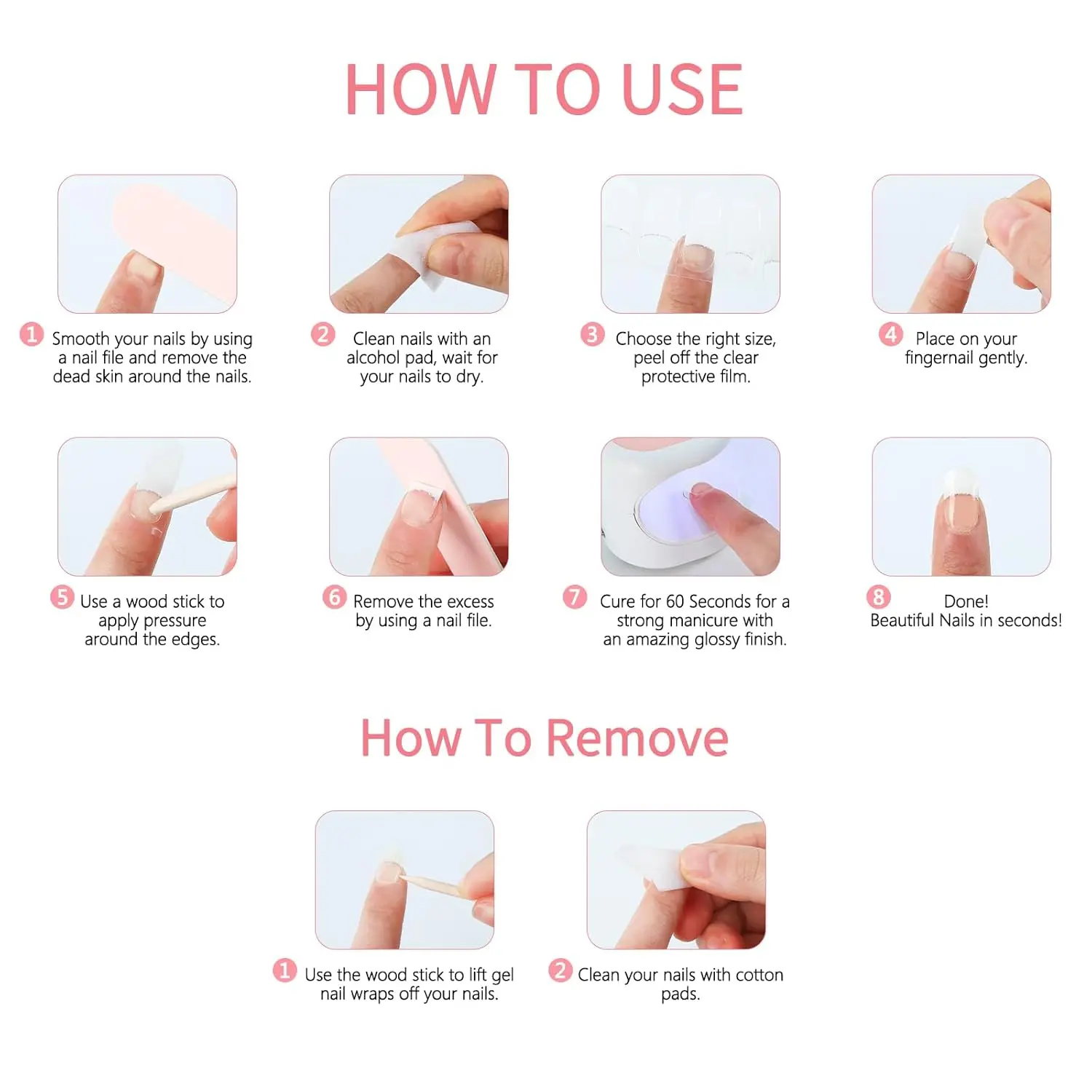 HOW TO USE

1 Smooth your nails by using a nail file and remove the dead skin around the nails.

2 Clean nails with an alcohol pad, wait for your nails to dry.

3 Choose the right size, peel off the clear protective film.

4 Place on your fingernail gently.

5 Use a wood stick to apply pressure around the edges.

6 Remove the excess by using a nail file.

7 Cure for 60 Seconds for a strong manicure with an amazing glossy finish.

8 Done! Beautiful Nails in seconds!

How To Remove

1 Use the wood stick to lift gel nail wraps off your nails.

2 Clean your nails with cotton pads.