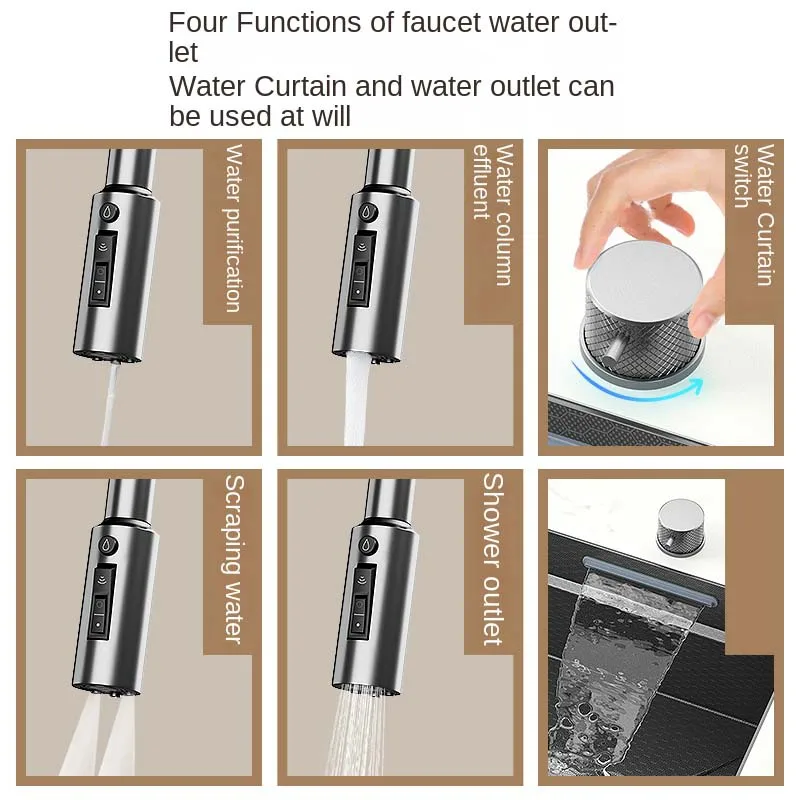 Four Functions of faucet water outlet
Water Curtain and water outlet can be used at will

Water purification

Water column effluent

Water Curtain switch

Scraping water

Shower outlet