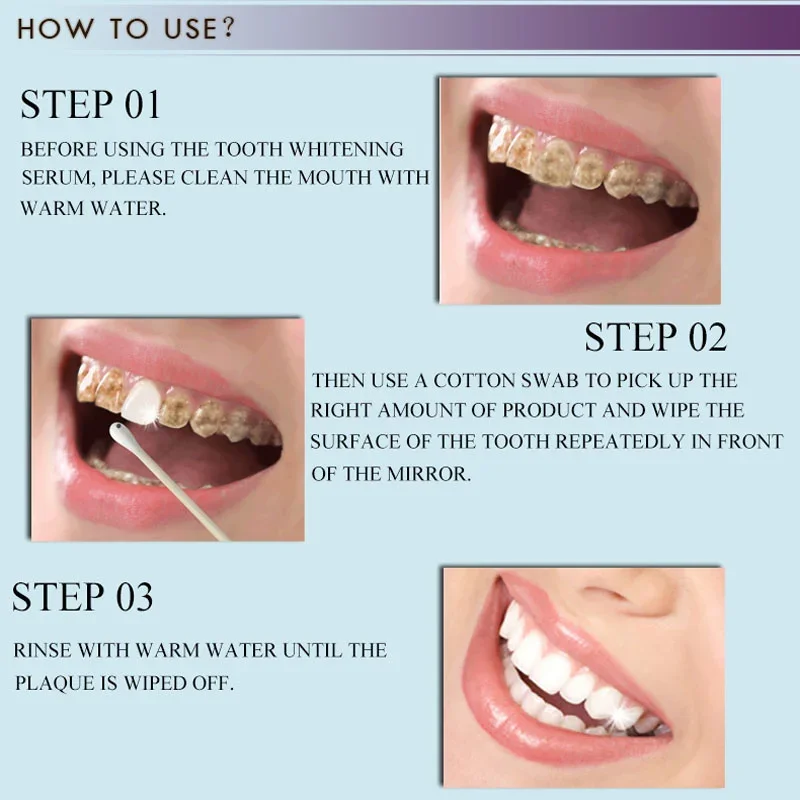 HOW TO USE?

STEP 01

BEFORE USING THE TOOTH WHITENING SERUM, PLEASE CLEAN THE MOUTH WITH WARM WATER.

STEP 02

THEN USE A COTTON SWAB TO PICK UP THE RIGHT AMOUNT OF PRODUCT AND WIPE THE SURFACE OF THE TOOTH REPEATEDLY IN FRONT OF THE MIRROR.

STEP 03

RINSE WITH WARM WATER UNTIL THE PLAQUE IS WIPED OFF.