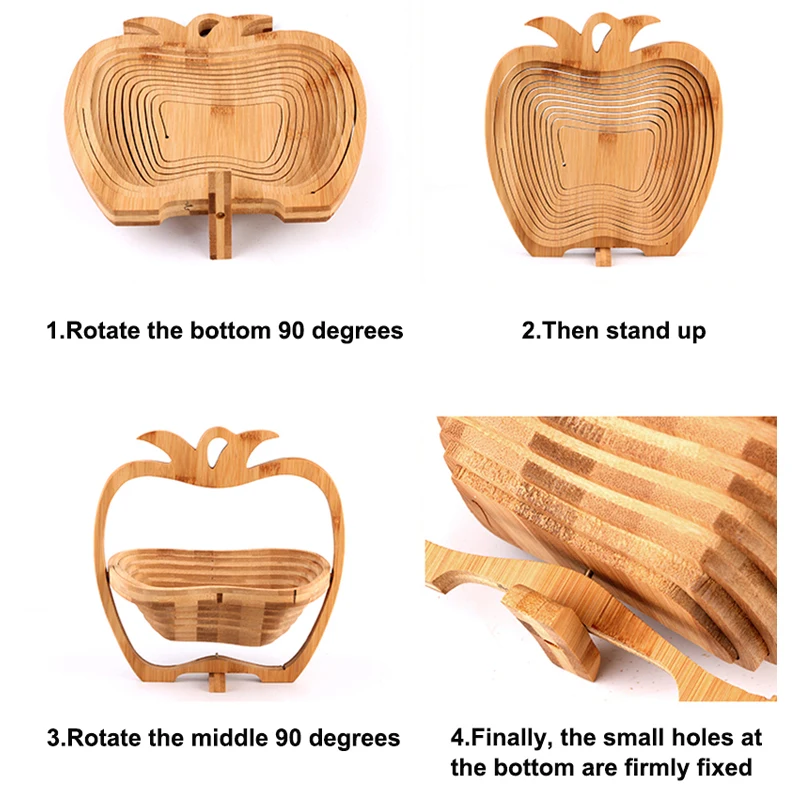 1.Rotate the bottom 90 degrees

2.Then stand up

3.Rotate the middle 90 degrees

4.Finally, the small holes at the bottom are firmly fixed