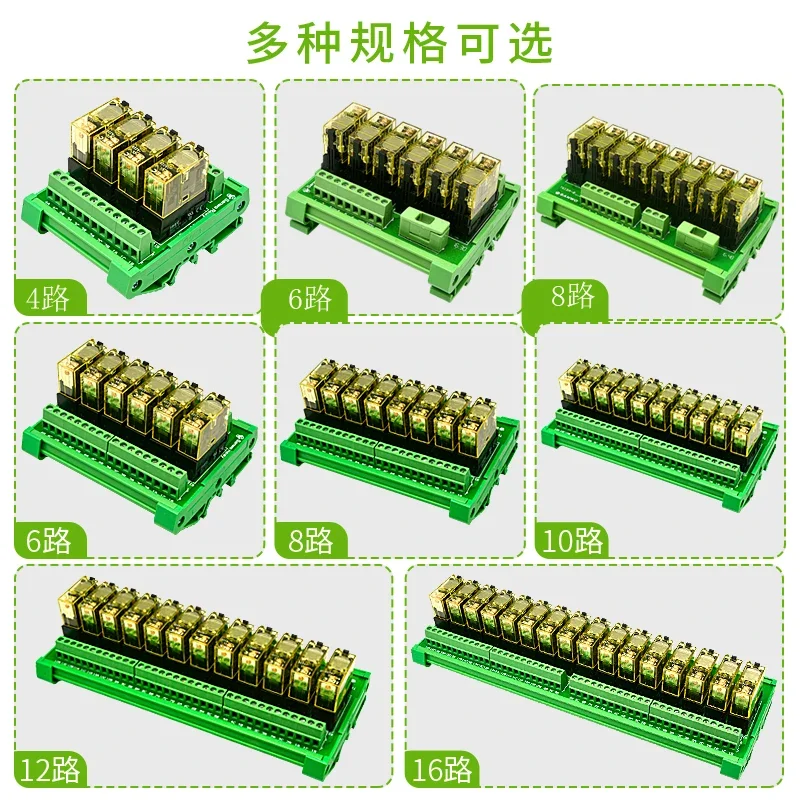 多种规格可选

4路

6路

8路

6路

8路

10路

12路

16路