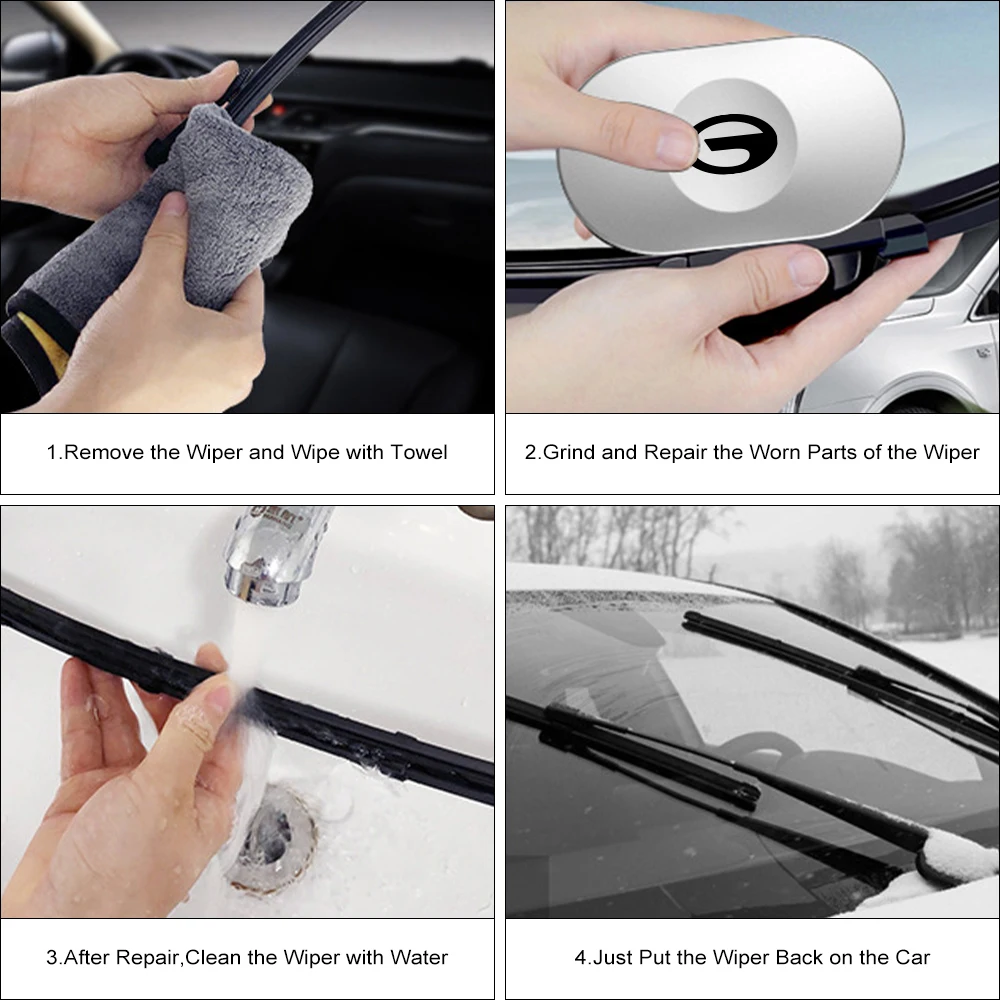 1.Remove the Wiper and Wipe with Towel

2.Grind and Repair the Worn Parts of the Wiper

3.After Repair,Clean the Wiper with Water

4.Just Put the Wiper Back on the Car