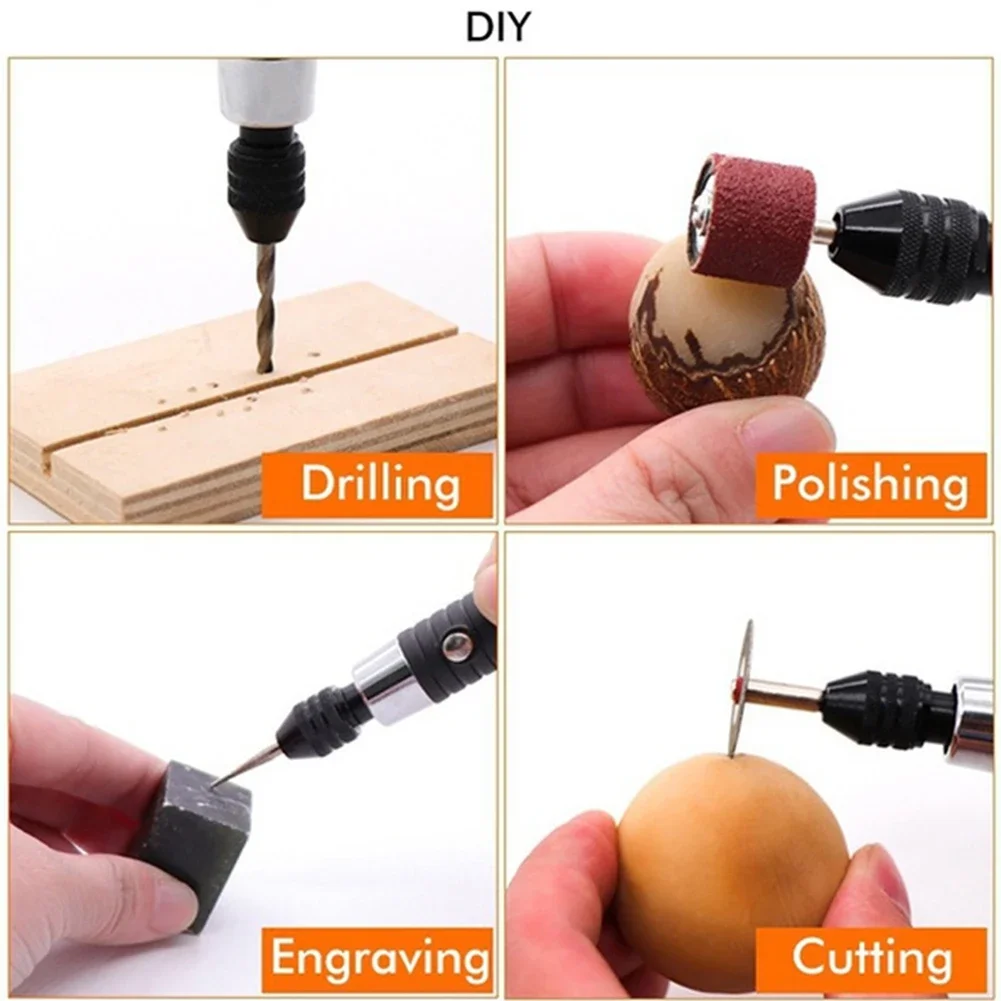 DIY

Drilling

Polishing

Engraving

Cutting