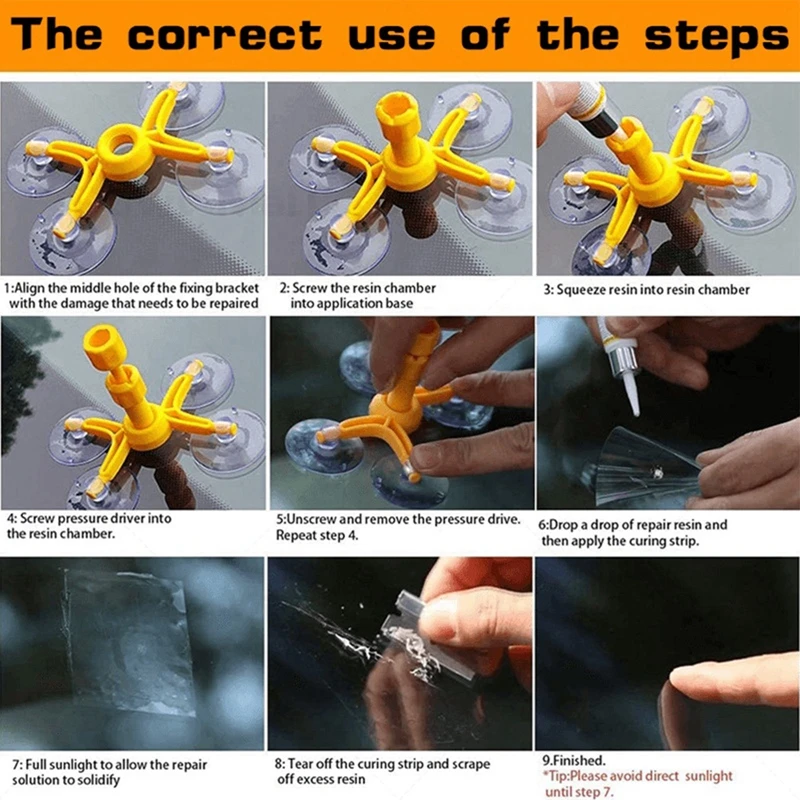 The correct use of the steps

1:Align the middle hole of the fixing bracket with the damage that needs to be repaired

2: Screw the resin chamber into application base

3: Squeeze resin into resin chamber

4: Screw pressure driver into the resin chamber.

5:Unscrew and remove the pressure drive. Repeat step 4.

6:Drop a drop of repair resin and then apply the curing strip.

7: Full sunlight to allow the repair solution to solidify

8: Tear off the curing strip and scrape off excess resin

9.Finished.
*Tip:Please avoid direct sunlight until step 7.