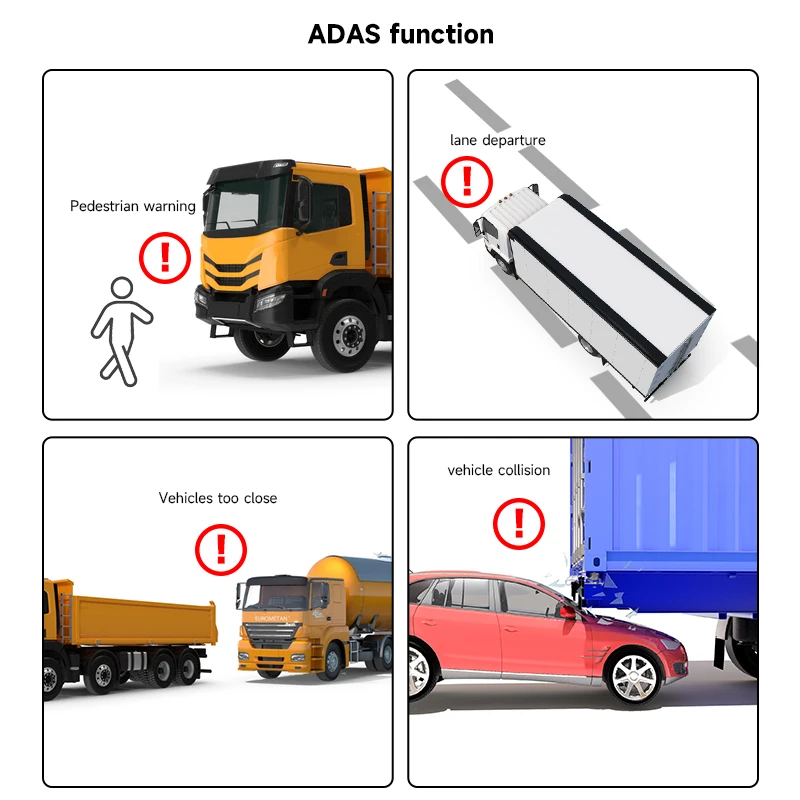 ADAS function

Pedestrian warning

!

lane departure

!

Vehicles too close

!

EUROMETAN

vehicle collision

!