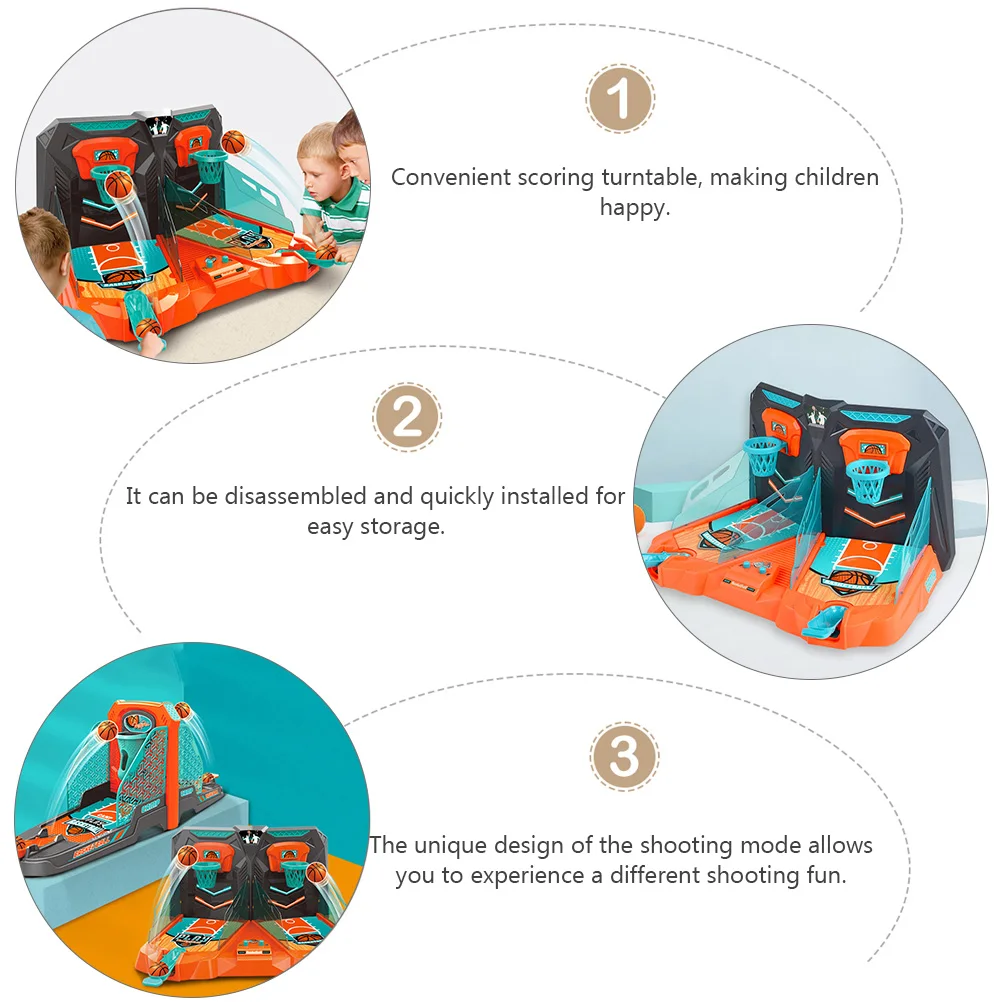 1

Convenient scoring turntable, making children happy.

2

It can be disassembled and quickly installed for easy storage.

3

The unique design of the shooting mode allows you to experience a different shooting fun.