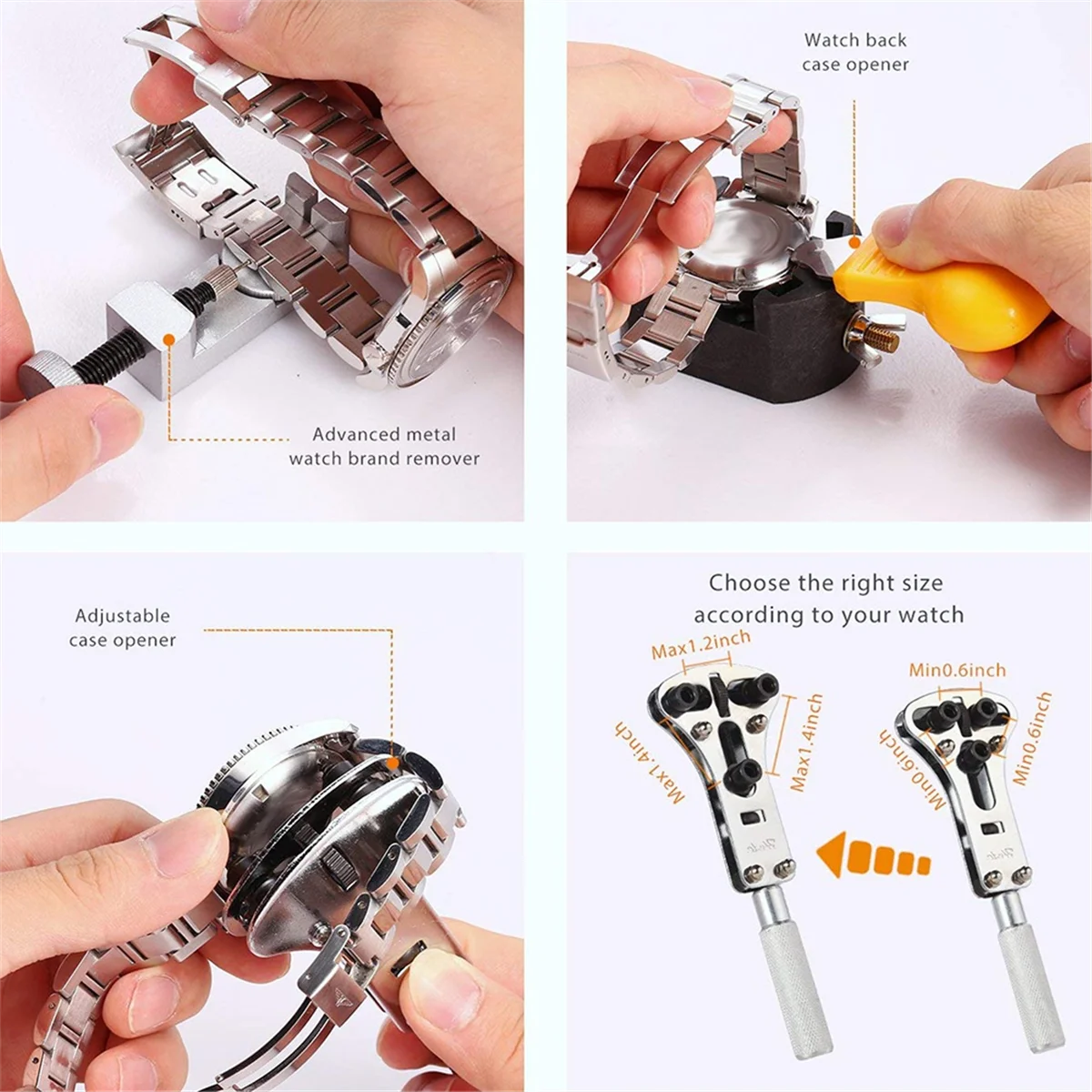 Advanced metal watch brand remover

Watch back case opener

Adjustable case opener

Choose the right size according to your watch

Max1.2inch

Max1.4inch

Max1.4inch

Min0.6inch

Min0.6inch

Min0.6inch