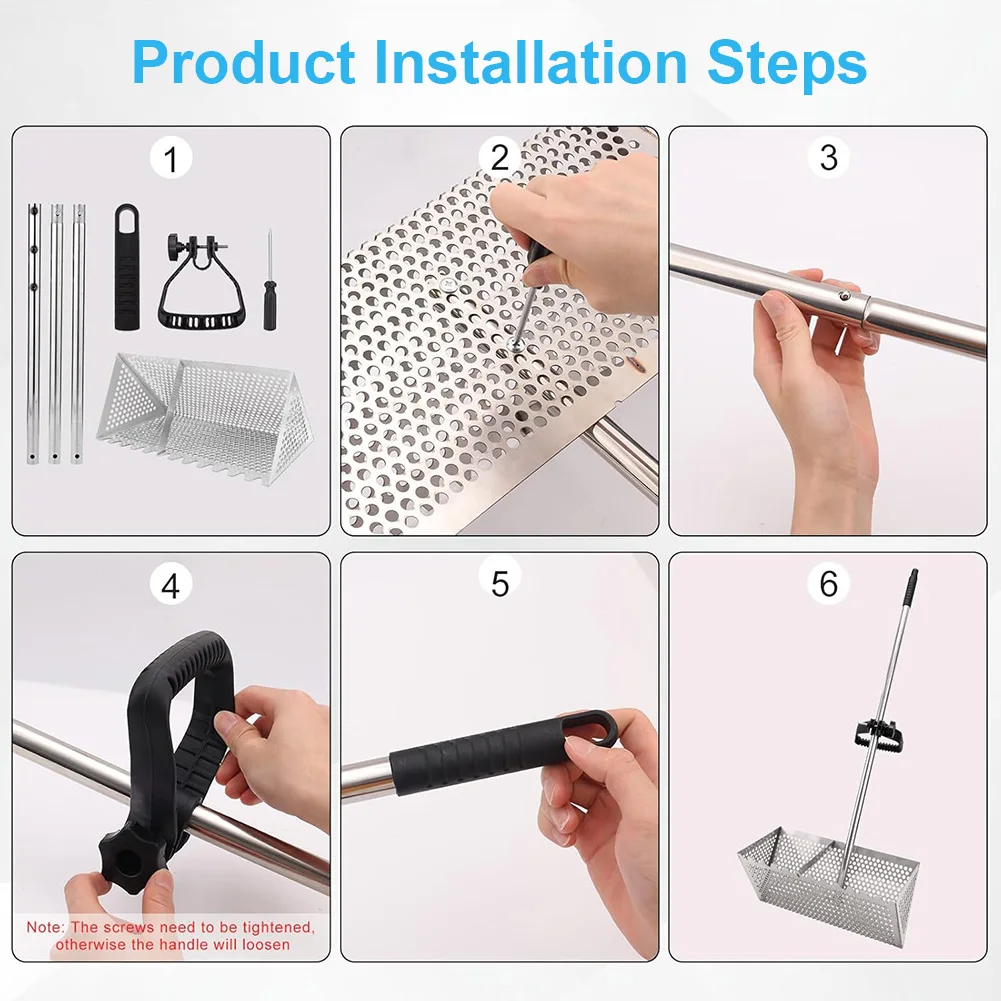 Product Installation Steps

1

2

3

4

Note: The screws need to be tightened, otherwise the handle will loosen

5

6