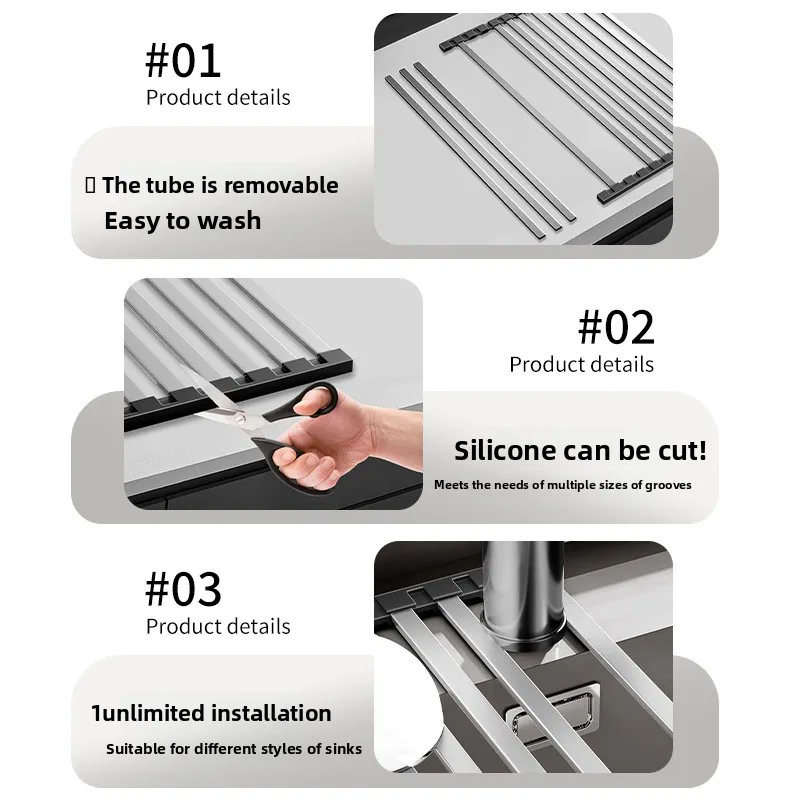 #01
Product details

▯ The tube is removable
Easy to wash

#02
Product details

Silicone can be cut!
Meets the needs of multiple sizes of grooves

#03
Product details

1unlimited installation
Suitable for different styles of sinks