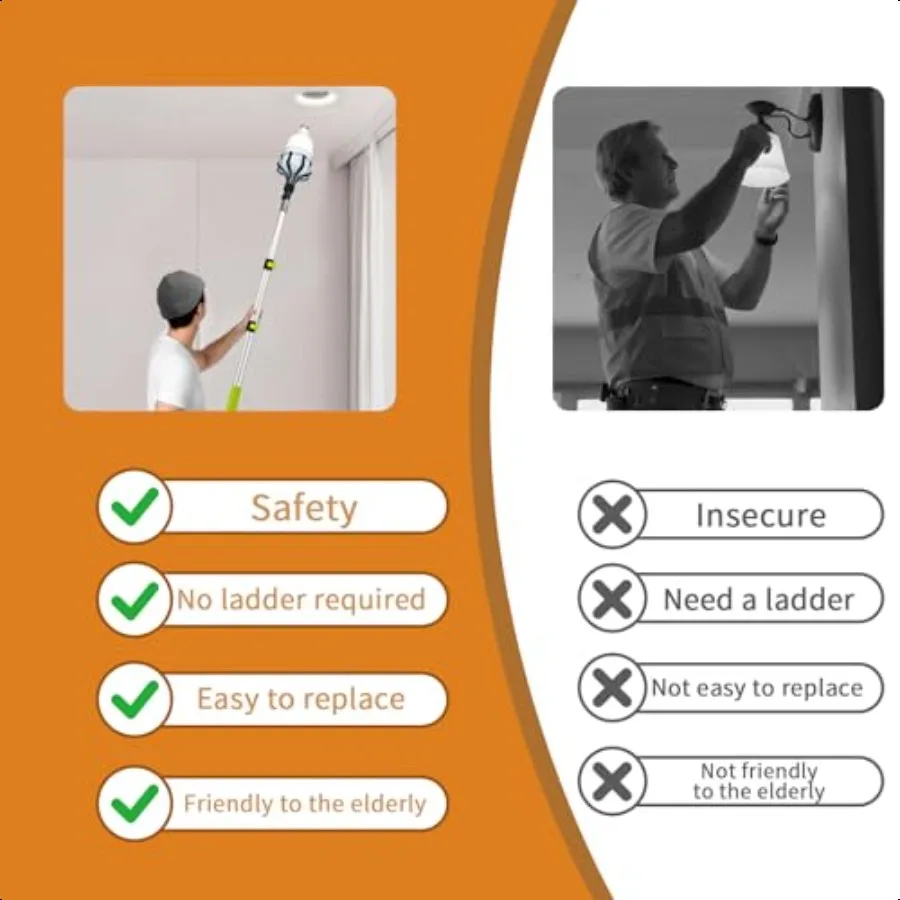 Safety

No ladder required

Easy to replace

Friendly to the elderly

Insecure

Need a ladder

Not easy to replace

Not friendly to the elderly