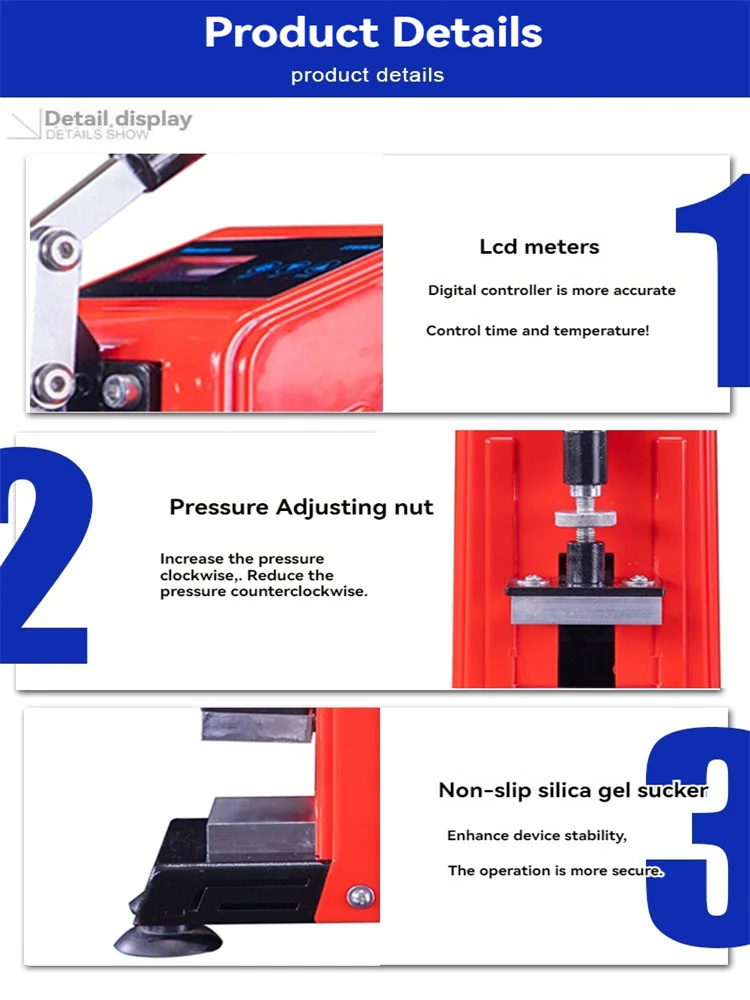 Product Details
product details

Detail display
DETAILS SHOW

Lcd meters
Digital controller is more accurate
Control time and temperature!

1

2

Pressure Adjusting nut
Increase the pressure clockwise,. Reduce the pressure counterclockwise.

Non-slip silica gel sucker
Enhance device stability,
The operation is more secure.

3