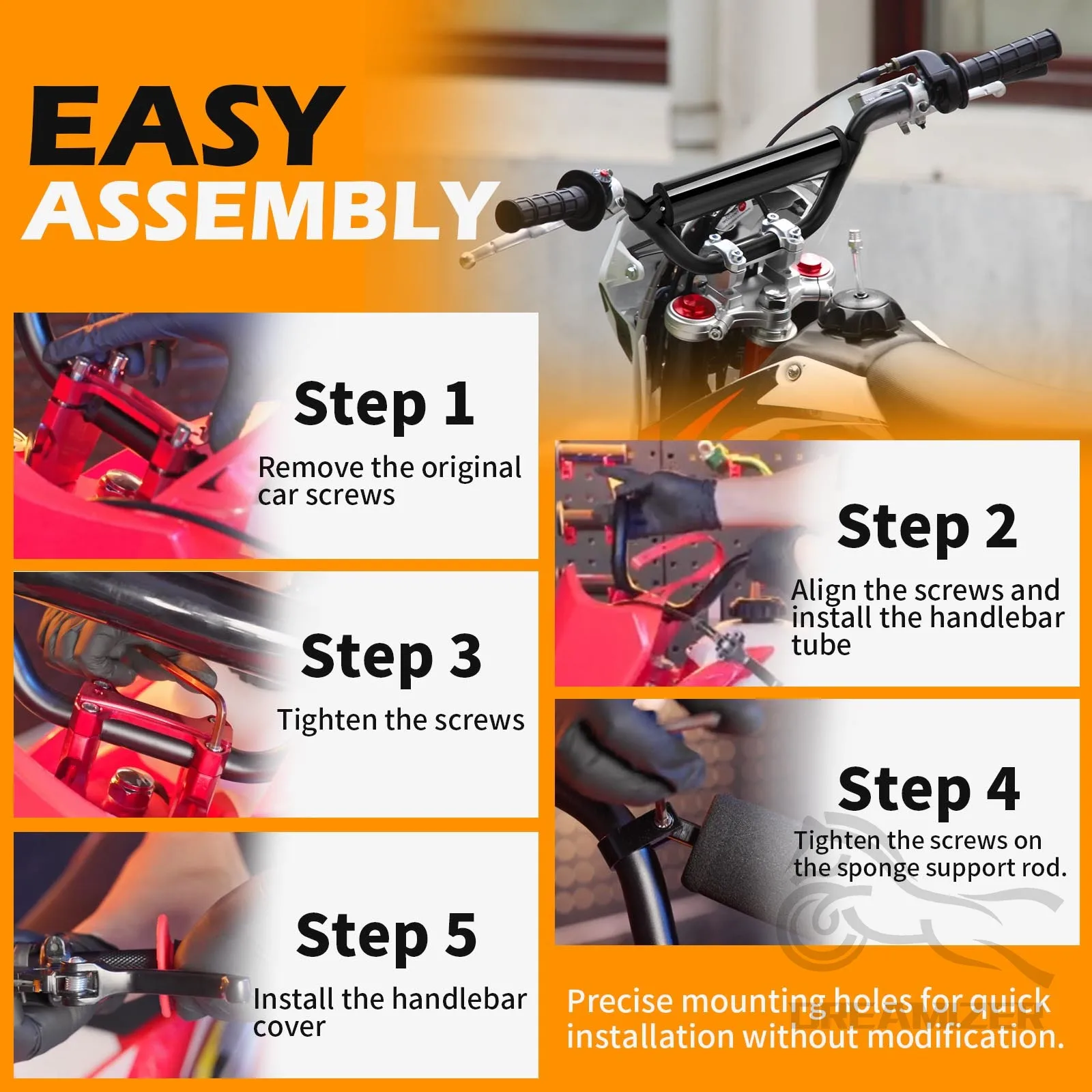 EASY
ASSEMBLY

Step 1

Remove the original car screws

Step 3

Tighten the screws

Step 5

Install the handlebar cover

Step 2

Align the screws and install the handlebar tube

Step 4

Tighten the screws on the sponge support rod.

Precise mounting holes for quick installation without modification.

DREAMIZER