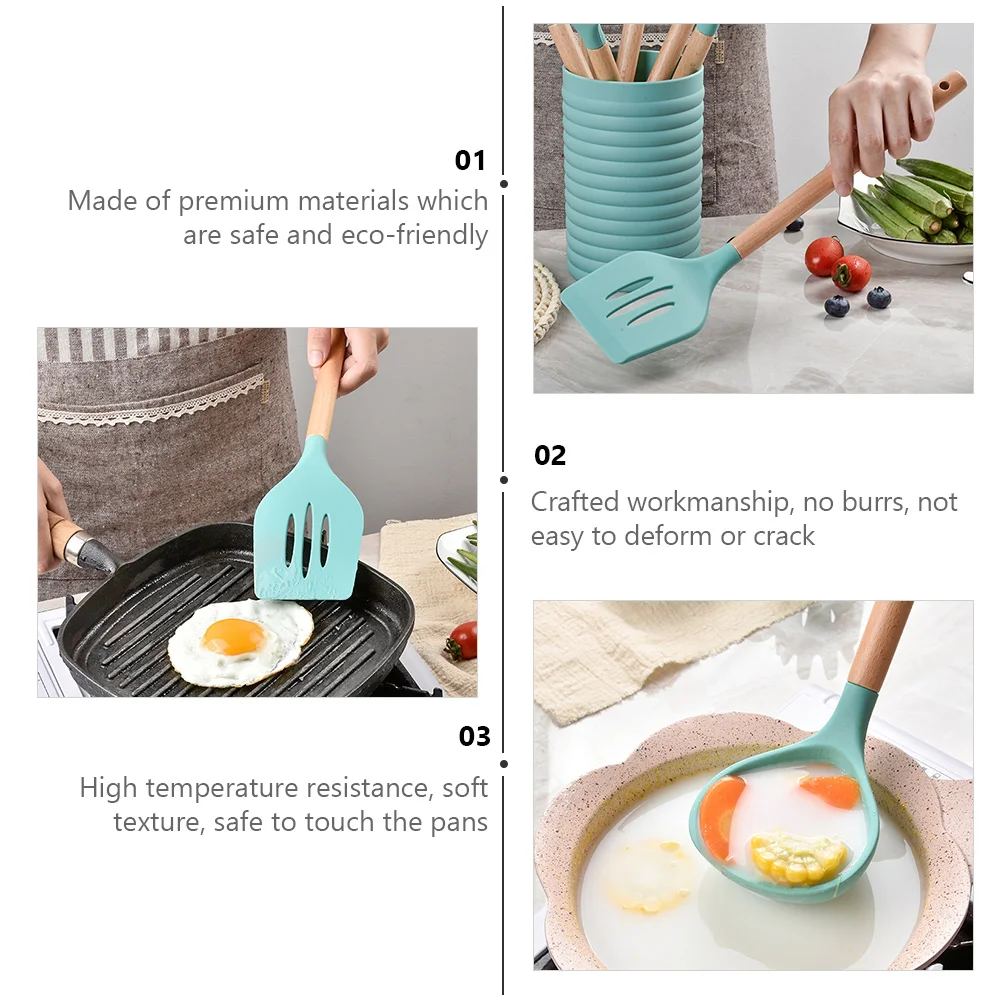 01
Made of premium materials which are safe and eco-friendly

02
Crafted workmanship, no burrs, not easy to deform or crack

03
High temperature resistance, soft texture, safe to touch the pans