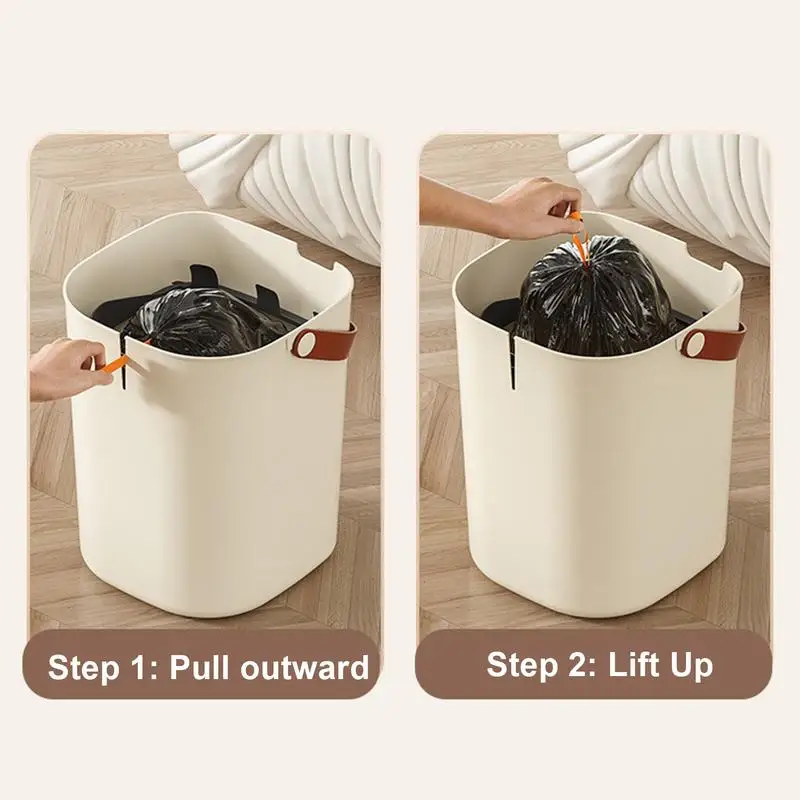 Step 1: Pull outward

Step 2: Lift Up