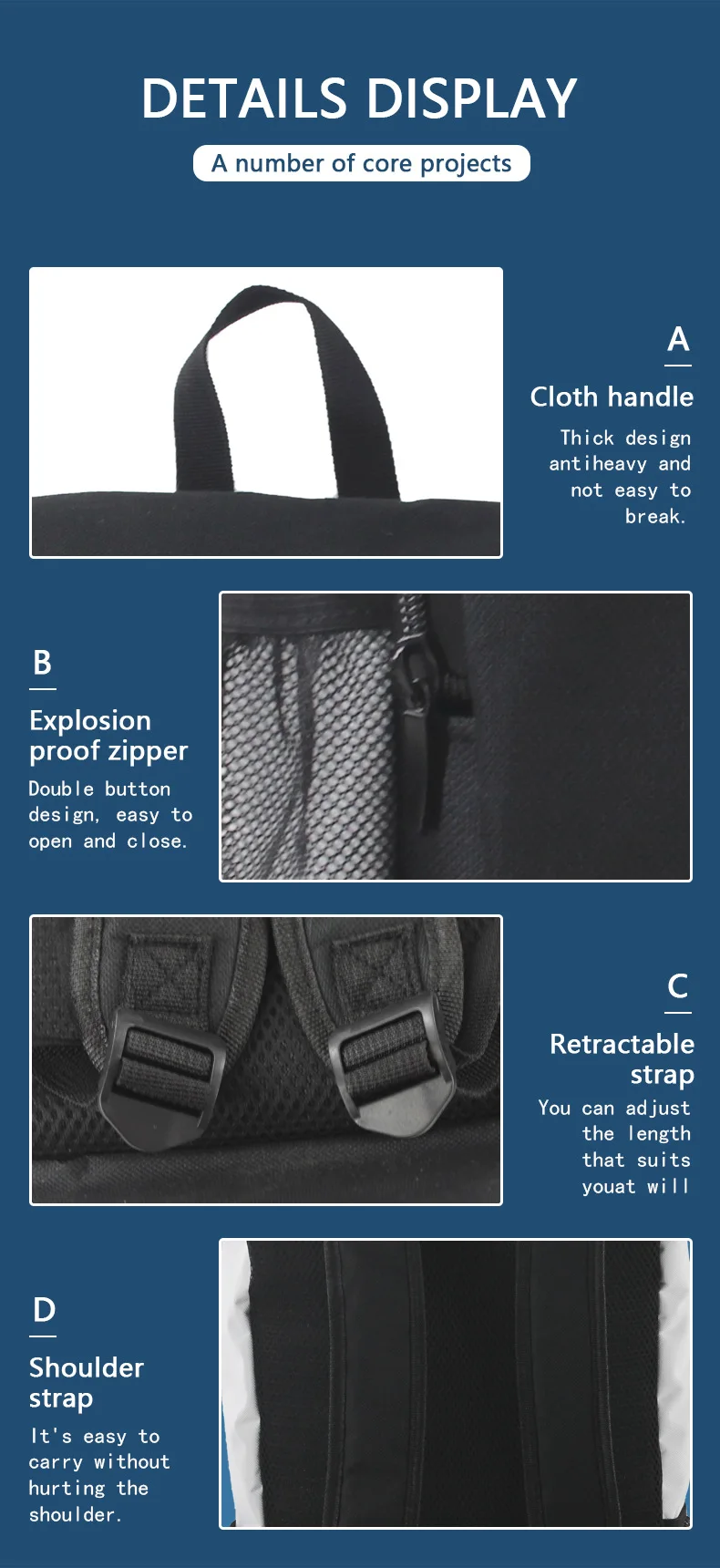 DETAILS DISPLAY

A number of core projects

A

Cloth handle

Thick design antiheavy and not easy to break.

B

Explosion proof zipper

Double button design, easy to open and close.

C

Retractable strap

You can adjust the length that suits youat will

D

Shoulder strap

It's easy to carry without hurting the shoulder.