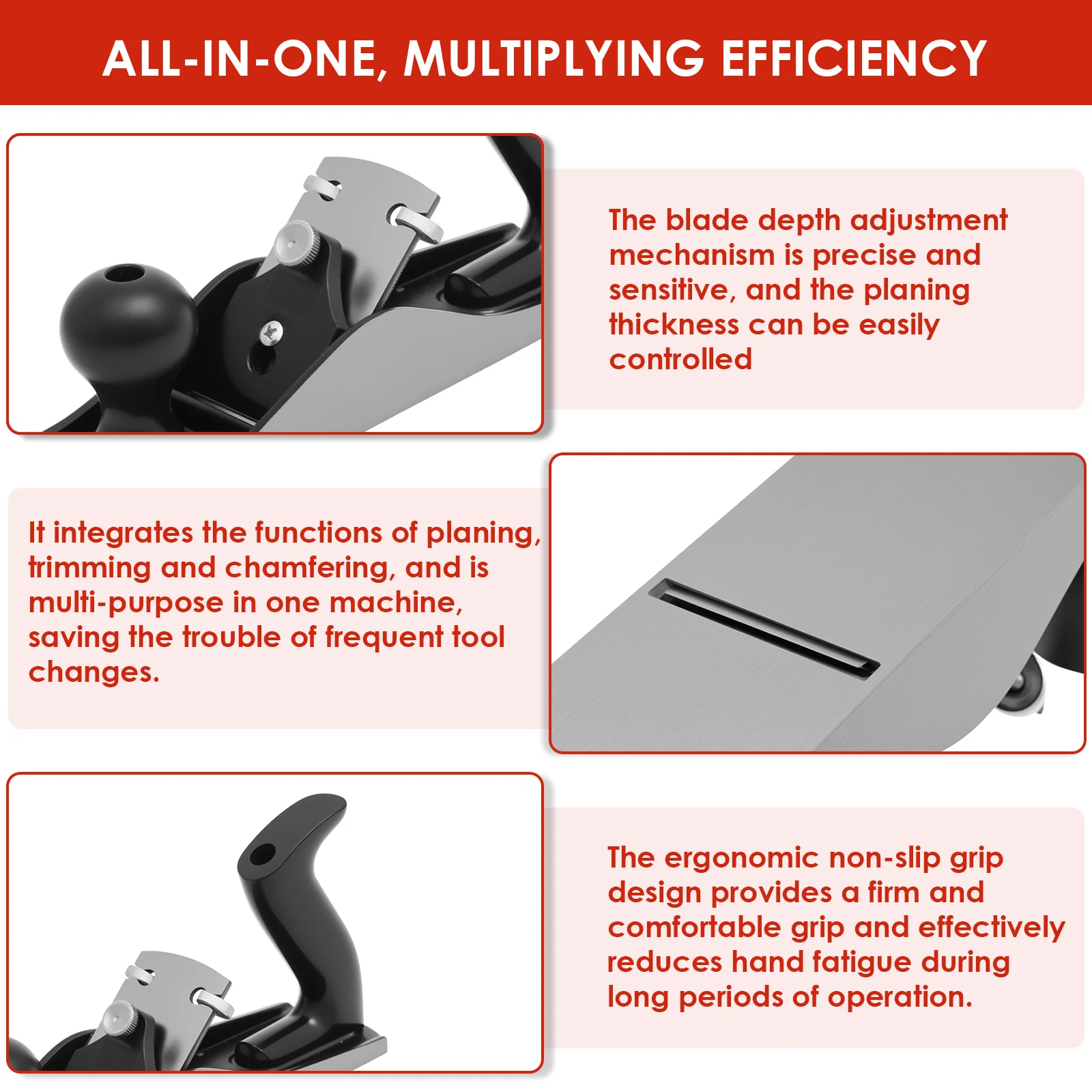 ALL-IN-ONE, MULTIPLYING EFFICIENCY

The blade depth adjustment mechanism is precise and sensitive, and the planing thickness can be easily controlled

It integrates the functions of planing, trimming and chamfering, and is multi-purpose in one machine, saving the trouble of frequent tool changes.

The ergonomic non-slip grip design provides a firm and comfortable grip and effectively reduces hand fatigue during long periods of operation.