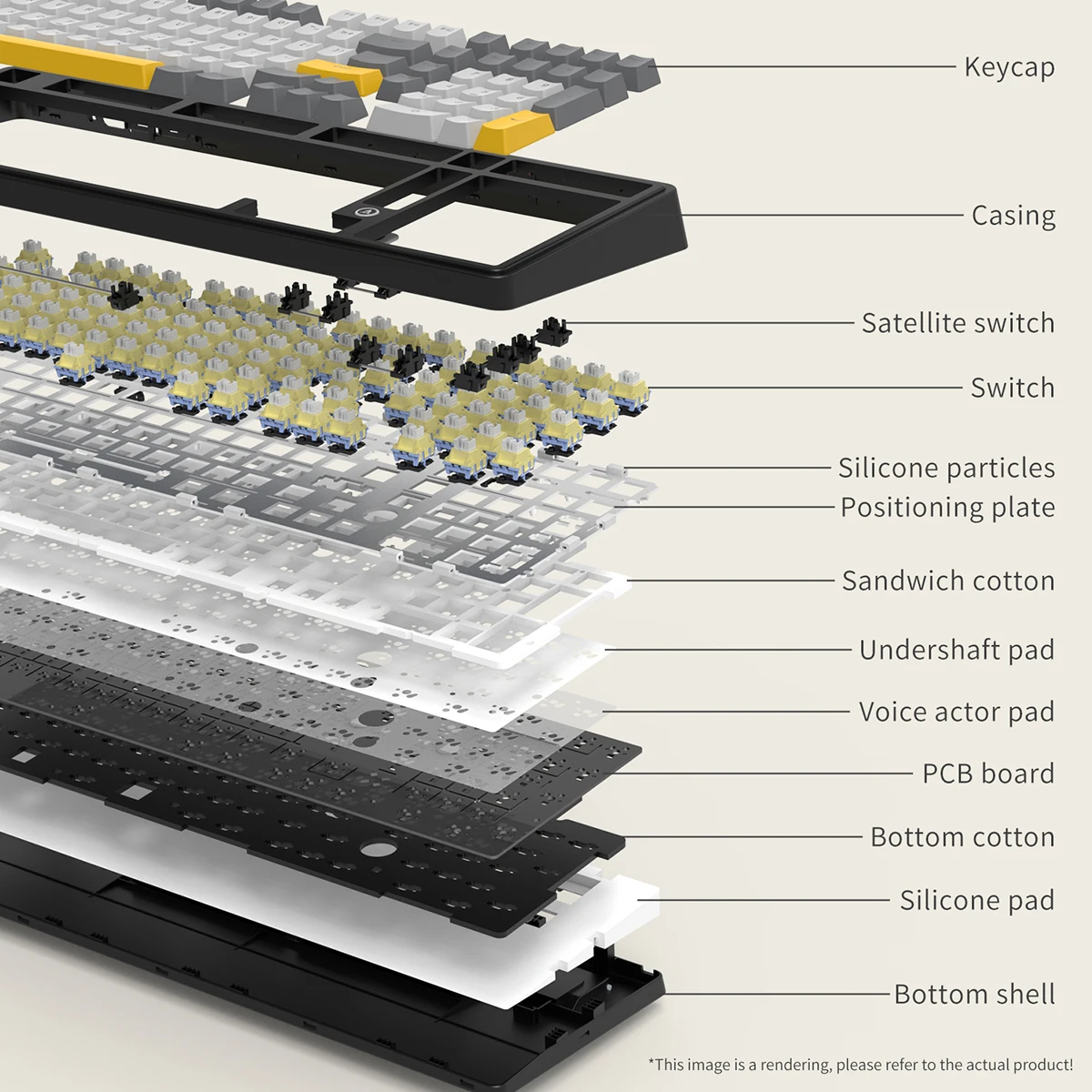 Keycap

Casing

Satellite switch

Switch

Silicone particles

Positioning plate

Sandwich cotton

Undershaft pad

Voice actor pad

PCB board

Bottom cotton

Silicone pad

Bottom shell

*This image is a rendering, please refer to the actual product!