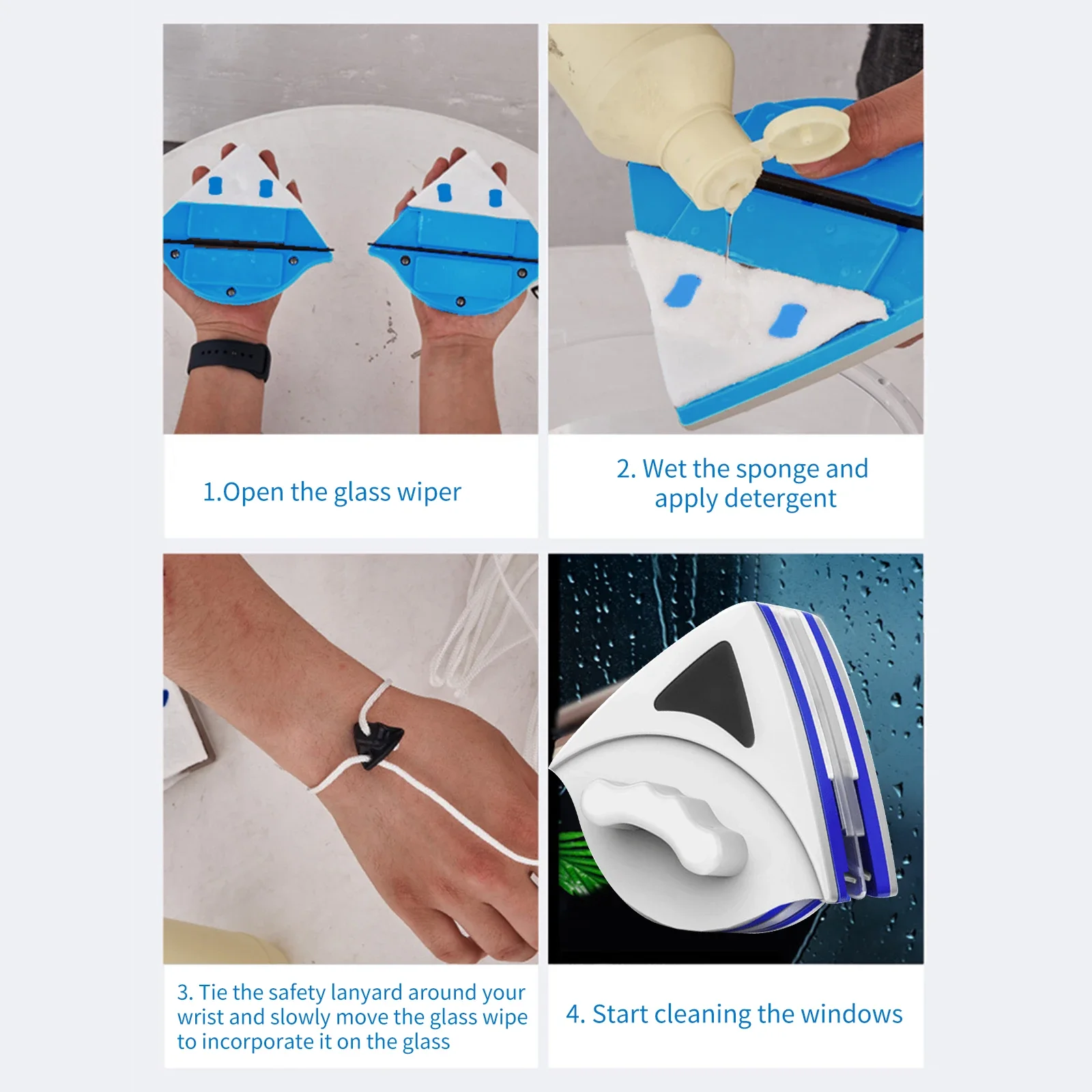 1.Open the glass wiper

2. Wet the sponge and apply detergent

3. Tie the safety lanyard around your wrist and slowly move the glass wipe to incorporate it on the glass

4. Start cleaning the windows