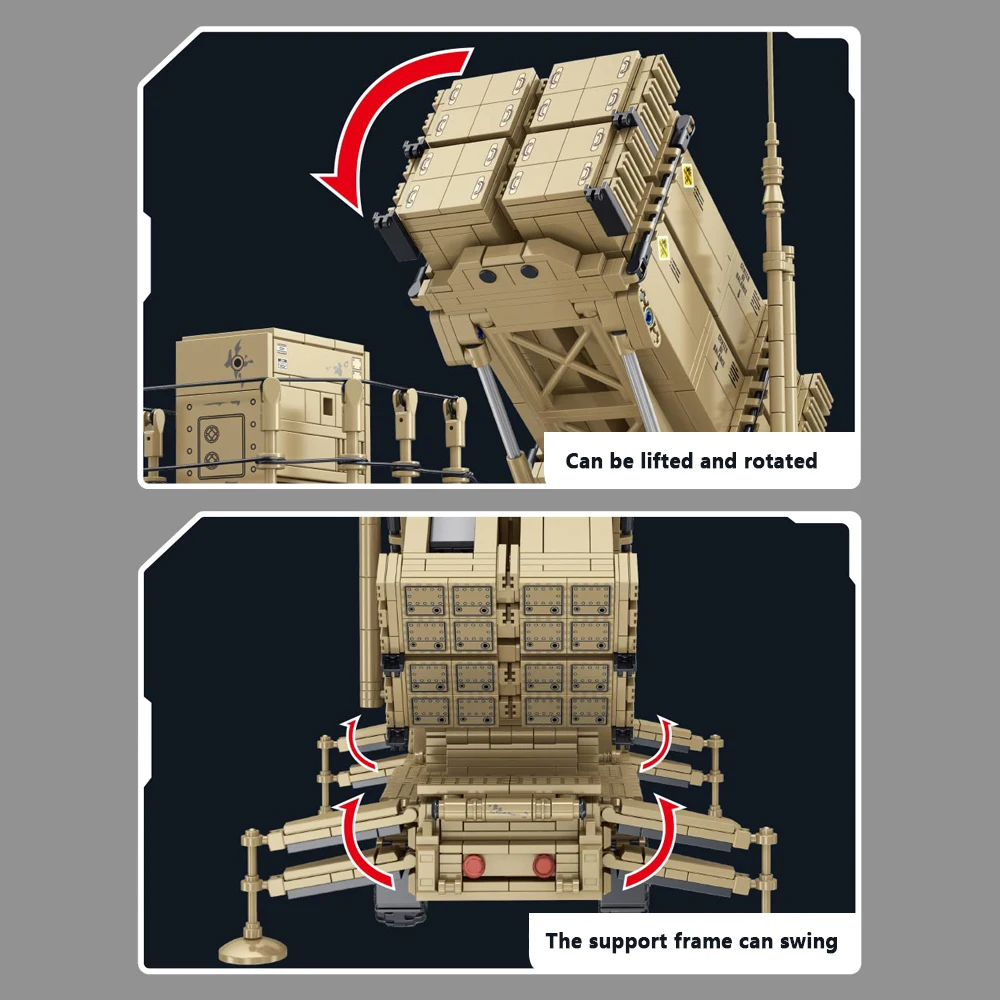 Can be lifted and rotated

The support frame can swing