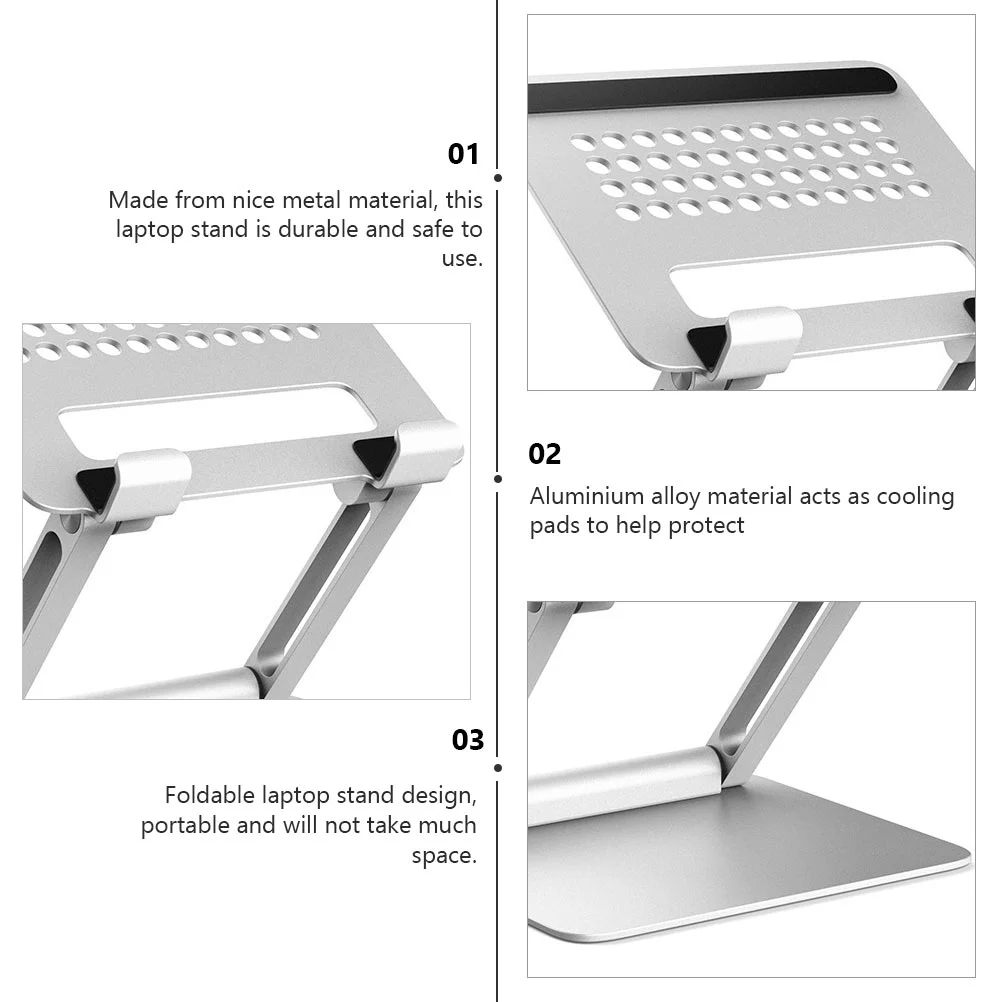 01

Made from nice metal material, this laptop stand is durable and safe to use.

02

Aluminium alloy material acts as cooling pads to help protect

03

Foldable laptop stand design, portable and will not take much space.