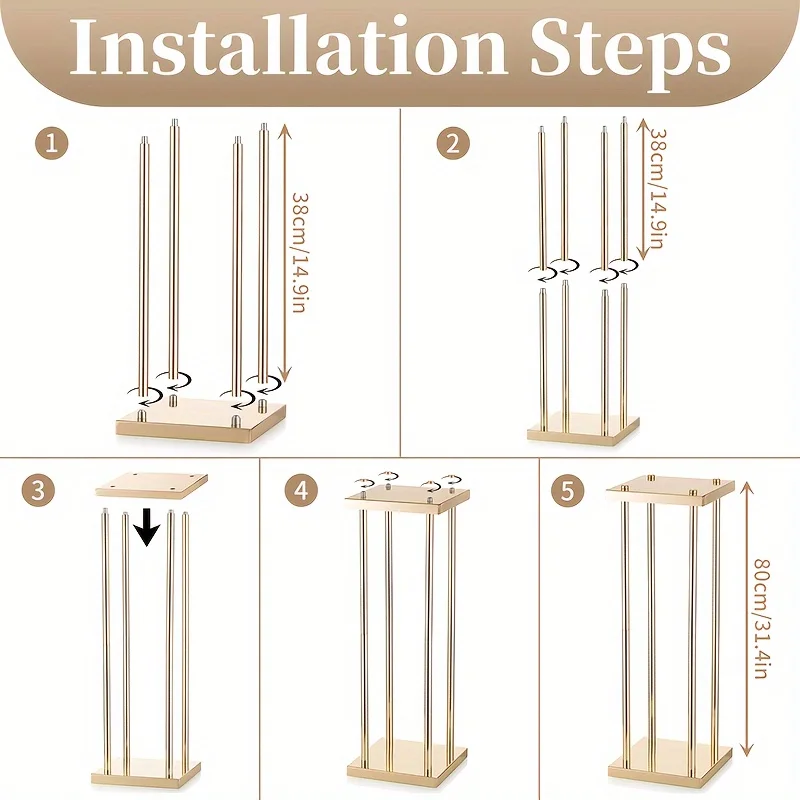 Installation Steps

1

38cm/14.9in

2

38cm/14.9in

3

4

5

80cm/31.4in