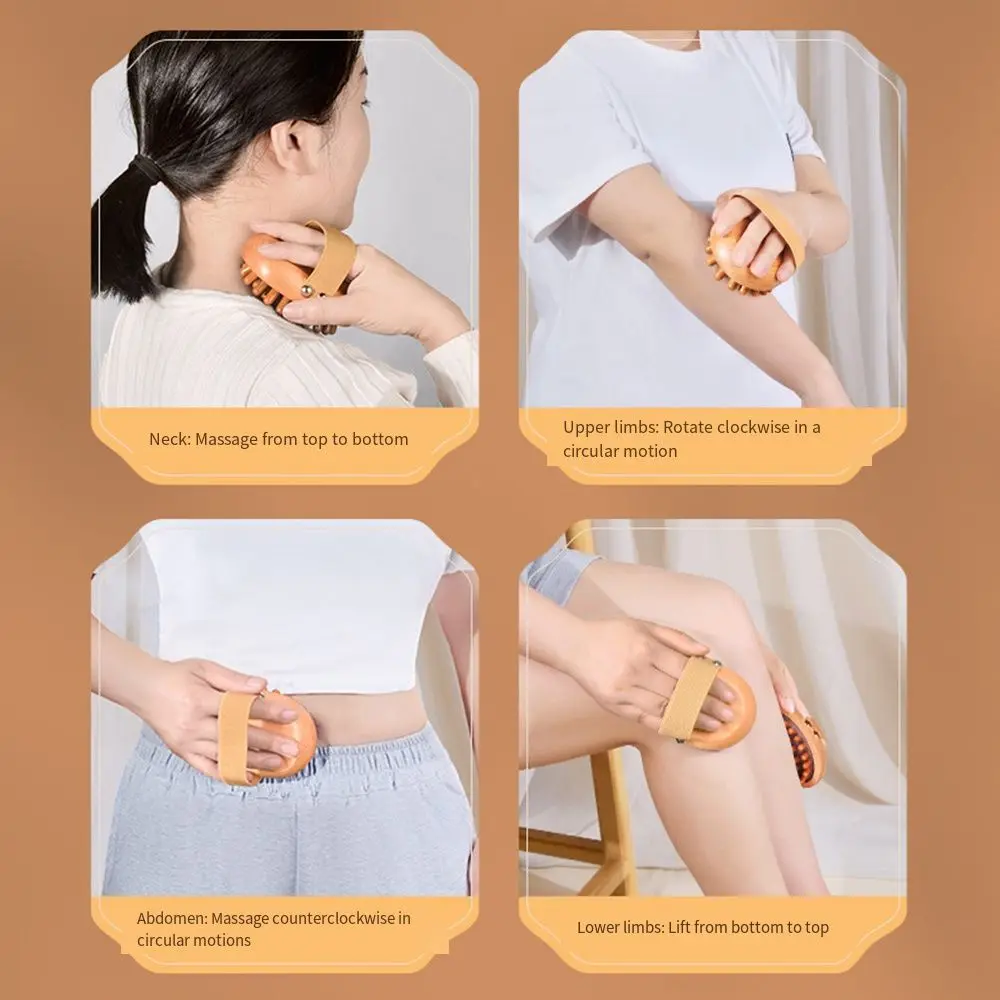 Neck: Massage from top to bottom

Upper limbs: Rotate clockwise in a circular motion

Abdomen: Massage counterclockwise in circular motions

Lower limbs: Lift from bottom to top