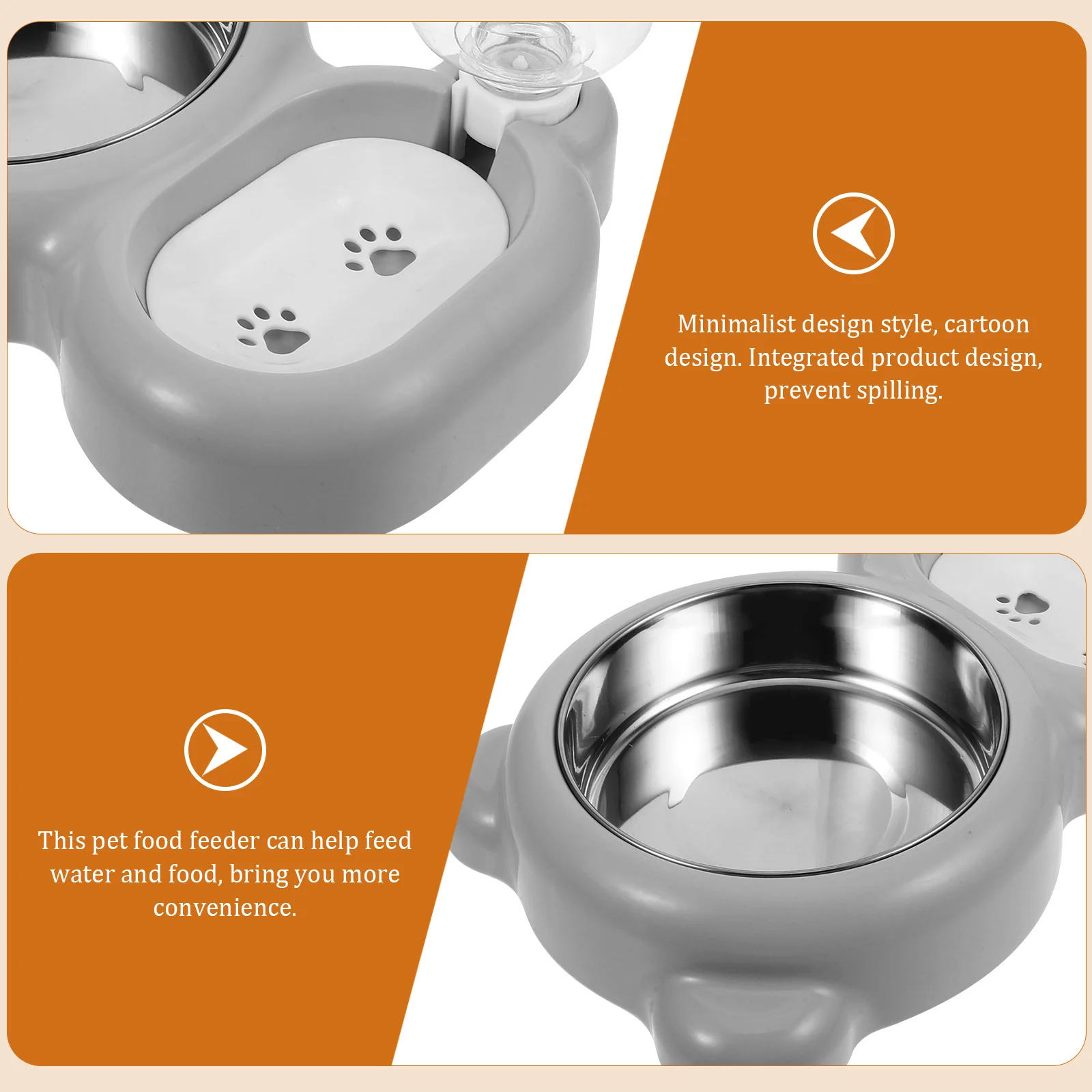 Minimalist design style, cartoon design. Integrated product design, prevent spilling.

This pet food feeder can help feed water and food, bring you more convenience.