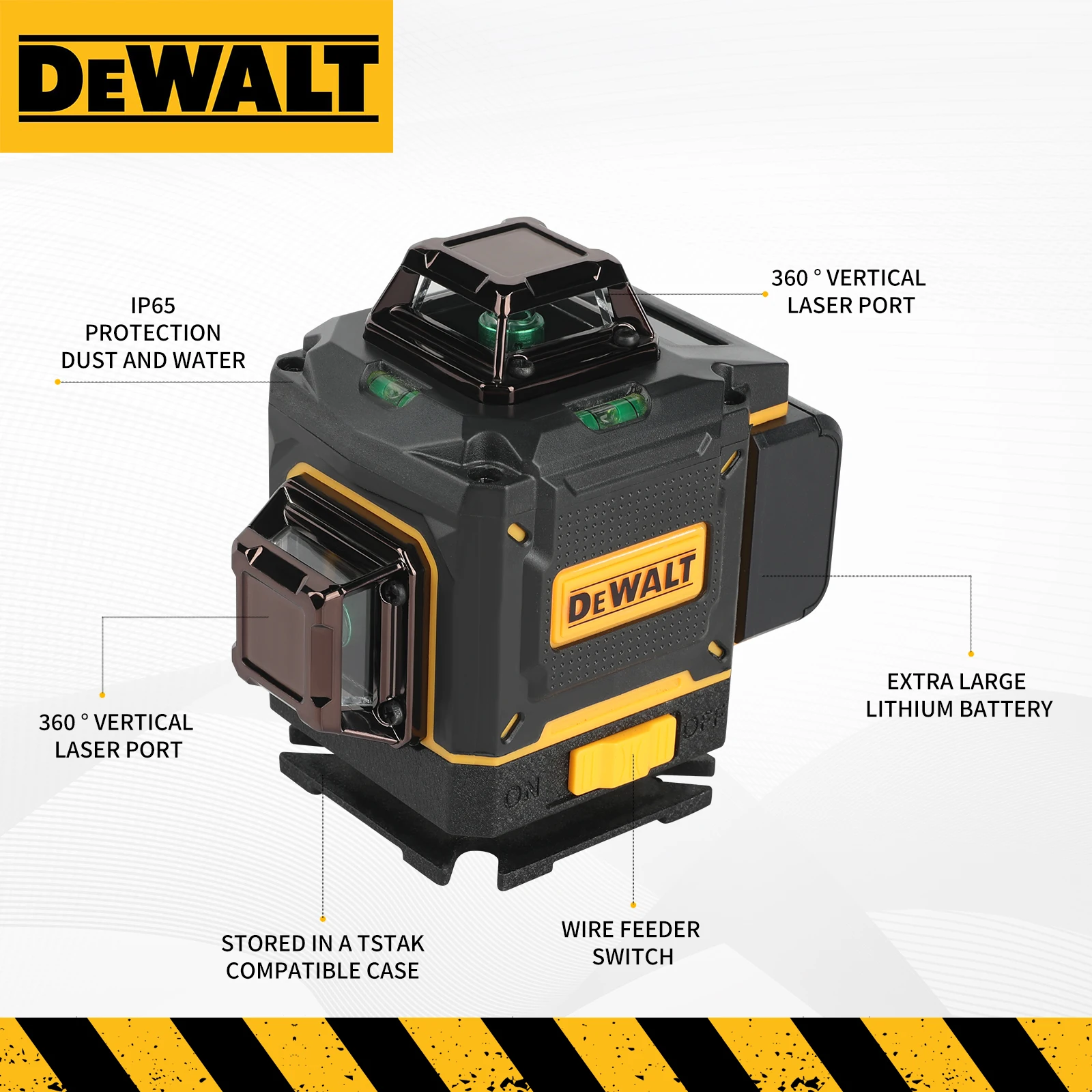 DEWALT

IP65
PROTECTION
DUST AND WATER

360 ° VERTICAL
LASER PORT

DEWALT

OFF

ON

360 ° VERTICAL
LASER PORT

EXTRA LARGE
LITHIUM BATTERY

STORED IN A TSTAK
COMPATIBLE CASE

WIRE FEEDER
SWITCH