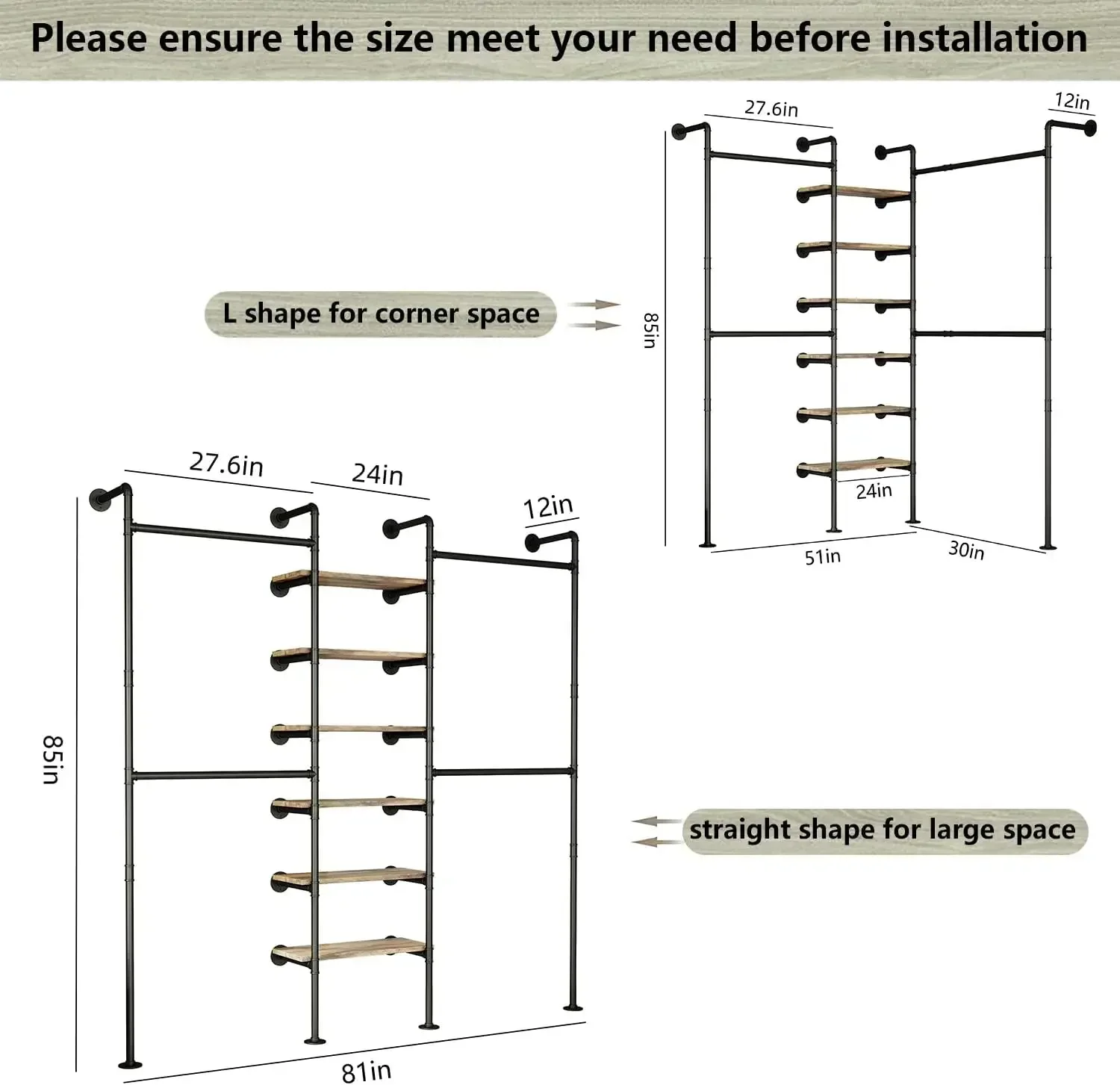 Please ensure the size meet your need before installation

27.6in
12in
L shape for corner space
85in
24in
51in
30in

27.6in
24in
12in
85in
straight shape for large space
81in