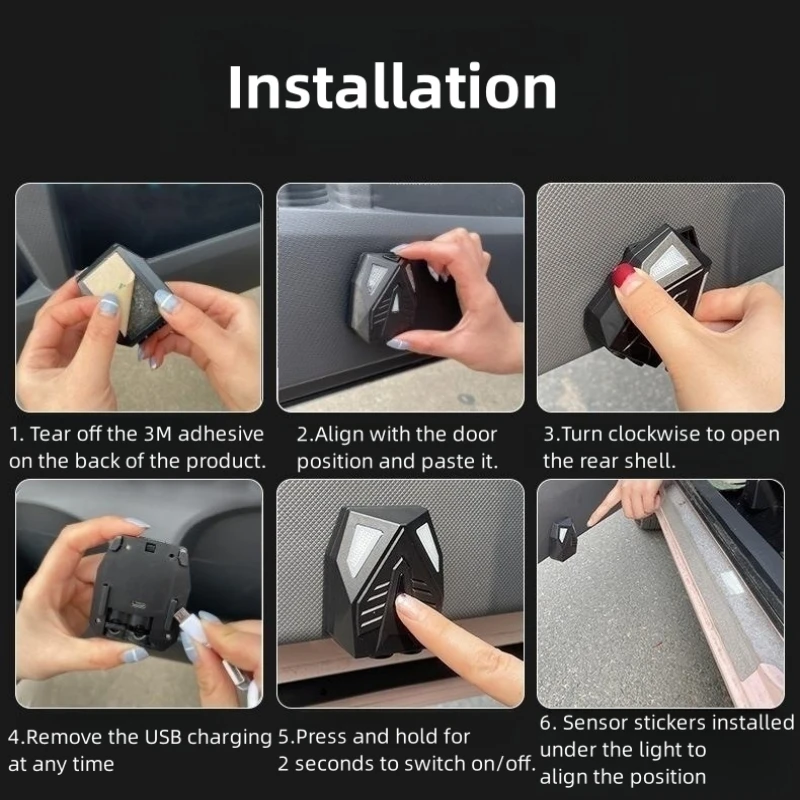 Installation

1. Tear off the 3M adhesive on the back of the product.

2.Align with the door position and paste it.

3.Turn clockwise to open the rear shell.

4.Remove the USB charging at any time

5.Press and hold for 2 seconds to switch on/off.

6. Sensor stickers installed under the light to align the position