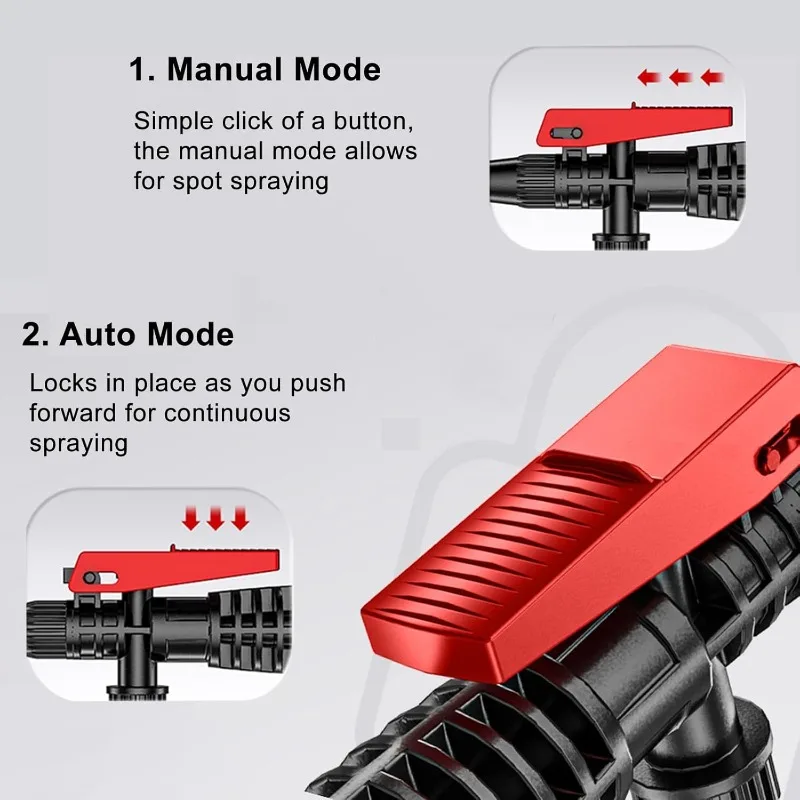 1. Manual Mode

Simple click of a button, the manual mode allows for spot spraying

2. Auto Mode

Locks in place as you push forward for continuous spraying