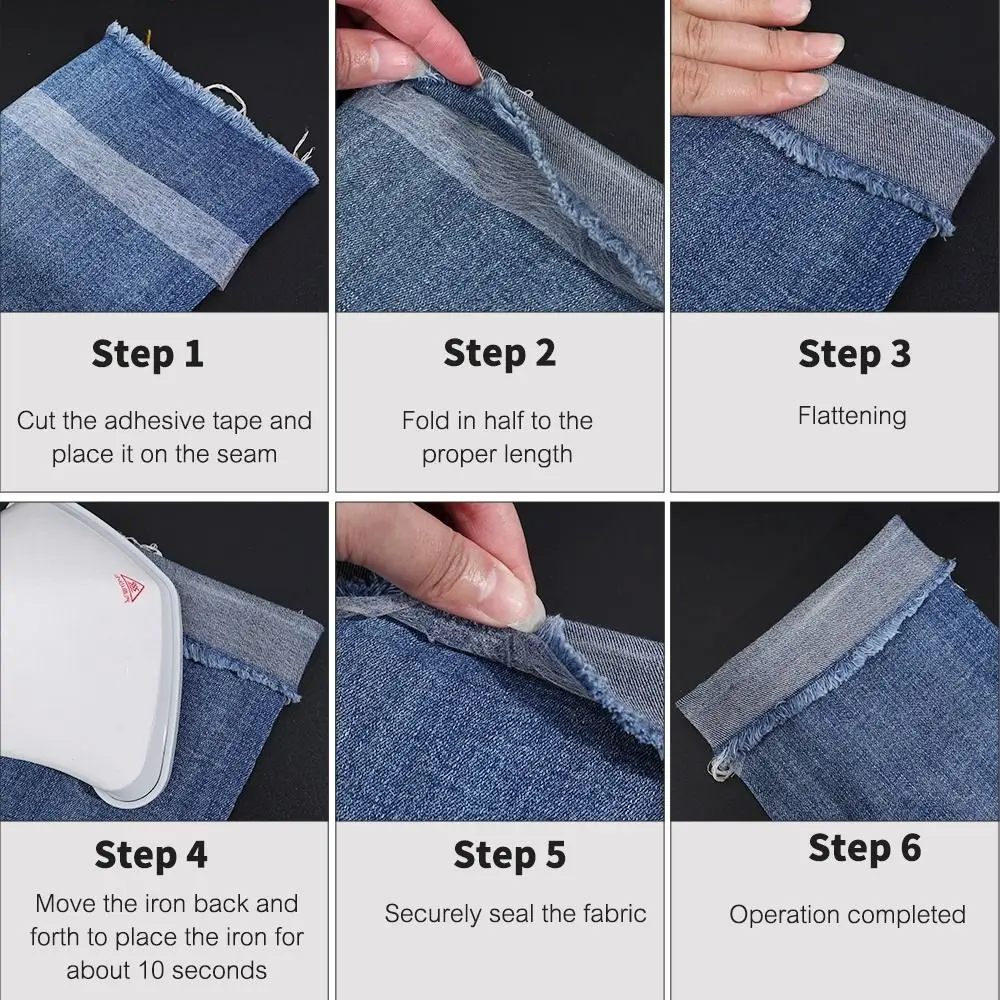 Step 1

Cut the adhesive tape and place it on the seam

Step 2

Fold in half to the proper length

Step 3

Flattening

Step 4

Move the iron back and forth to place the iron for about 10 seconds

Step 5

Securely seal the fabric

Step 6

Operation completed