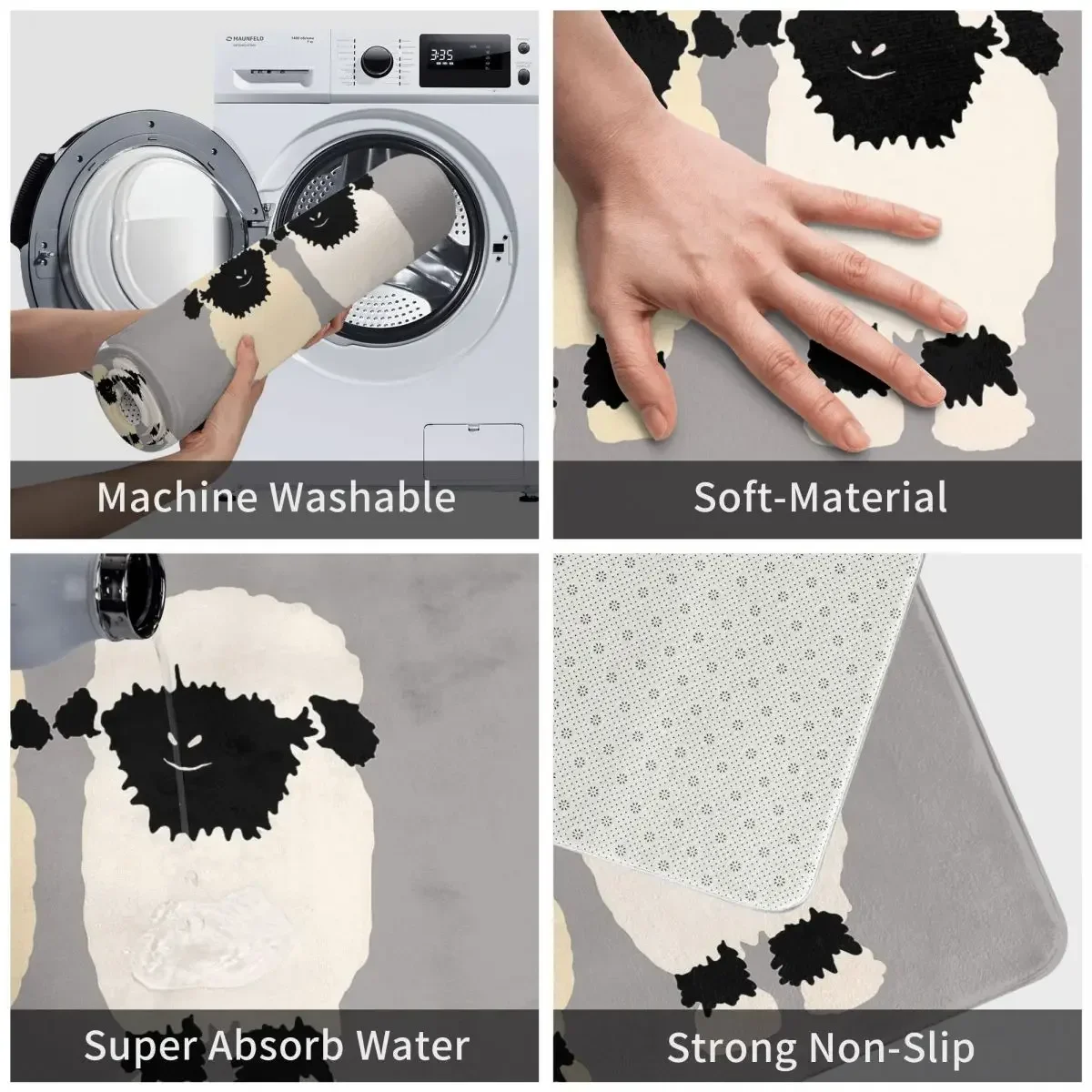 MAUNFELD

3:35

Machine Washable

Soft-Material

Super Absorb Water

Strong Non-Slip