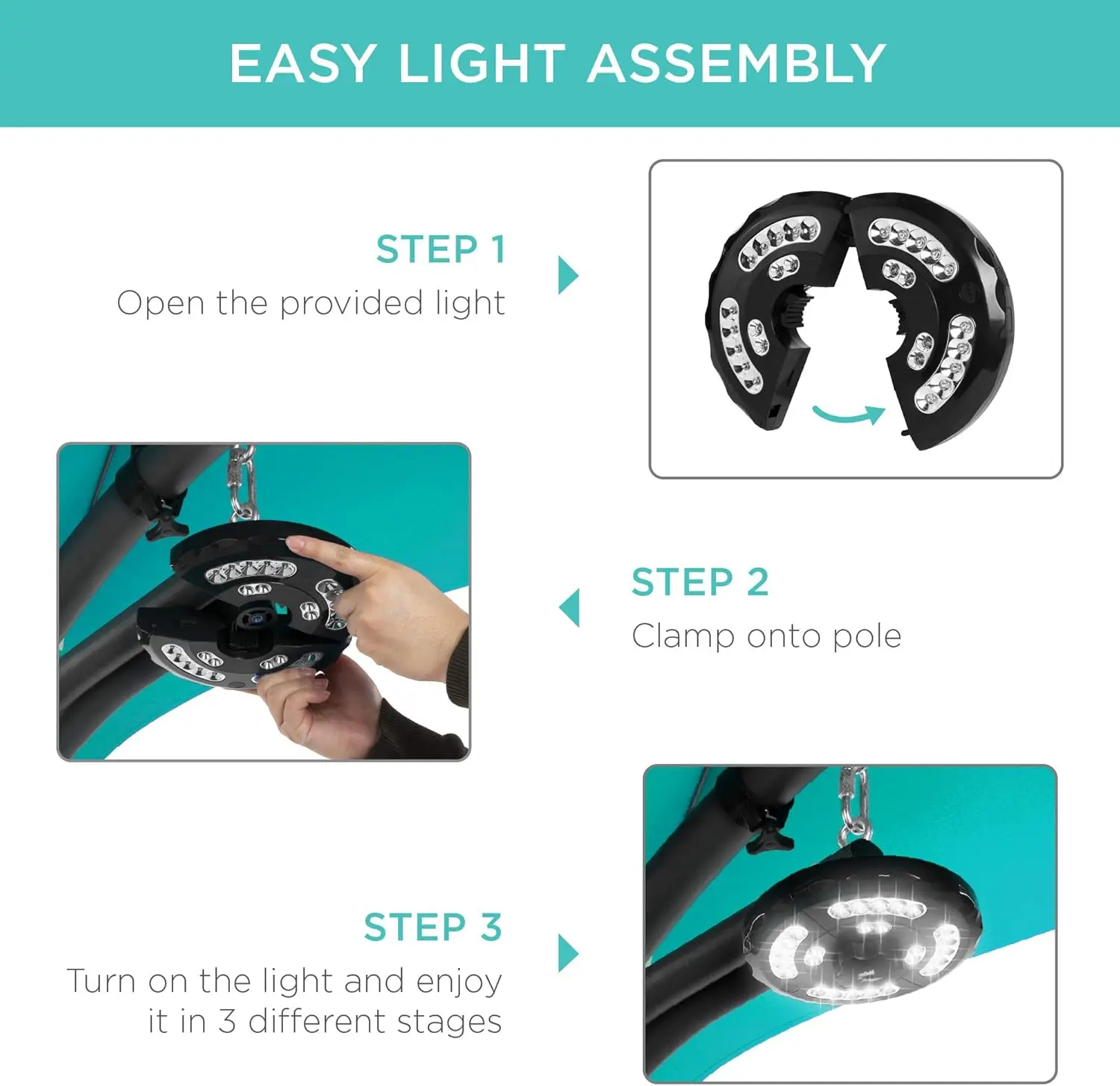 EASY LIGHT ASSEMBLY

STEP 1
Open the provided light

STEP 2
Clamp onto pole

STEP 3
Turn on the light and enjoy it in 3 different stages