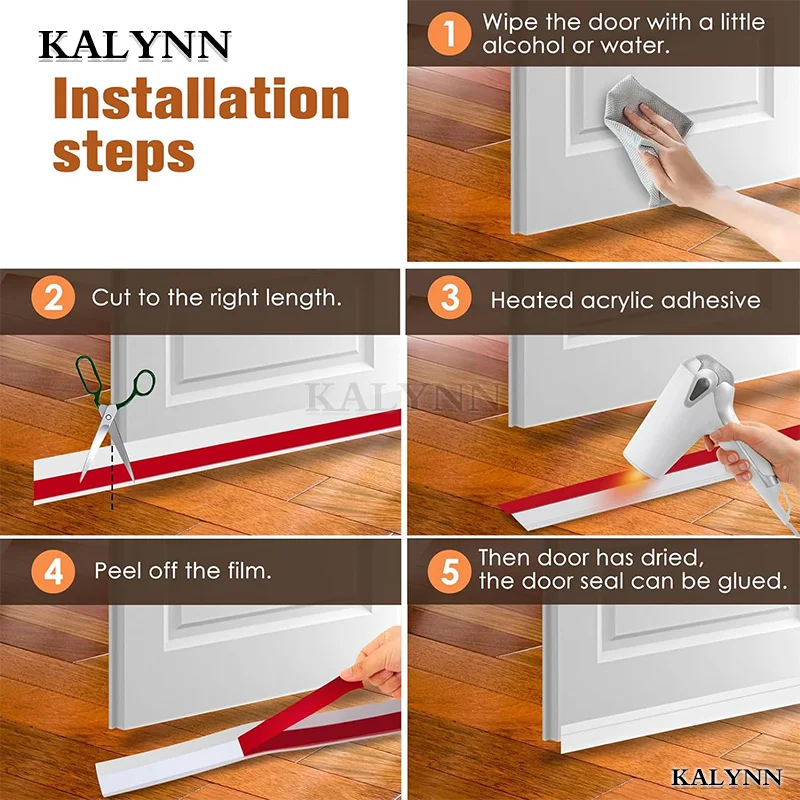 KALYNN

Installation steps

1 Wipe the door with a little alcohol or water.

2 Cut to the right length.

KALYNN

3 Heated acrylic adhesive

4 Peel off the film.

5 Then door has dried, the door seal can be glued.

KALYNN