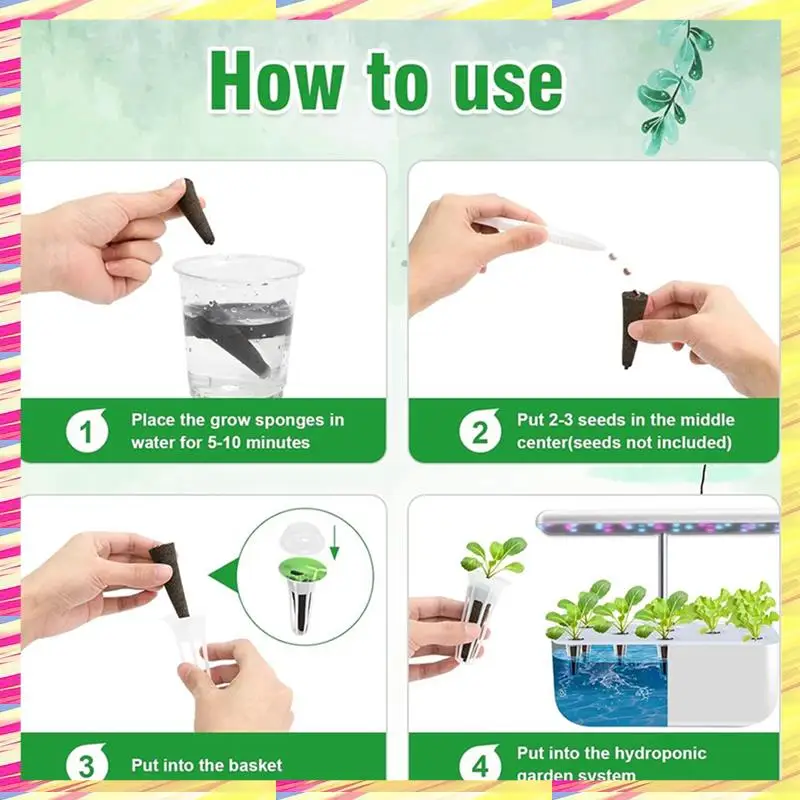 How to use

1 Place the grow sponges in water for 5-10 minutes

2 Put 2-3 seeds in the middle center(seeds not included)

3 Put into the basket

4 Put into the hydroponic garden system