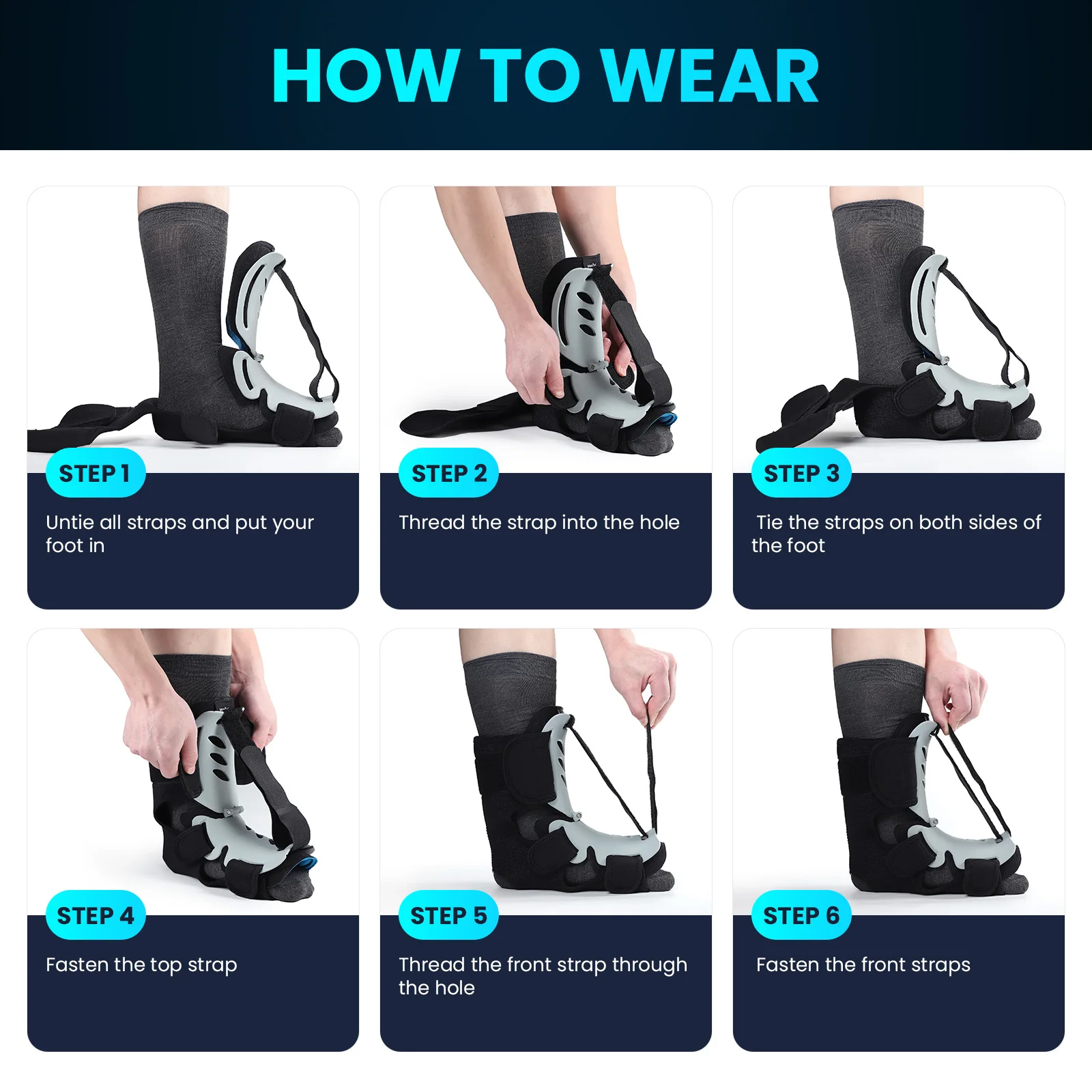 HOW TO WEAR

STEP 1

Untie all straps and put your foot in

STEP 2

Thread the strap into the hole

STEP 3

Tie the straps on both sides of the foot

STEP 4

Fasten the top strap

STEP 5

Thread the front strap through the hole

STEP 6

Fasten the front straps