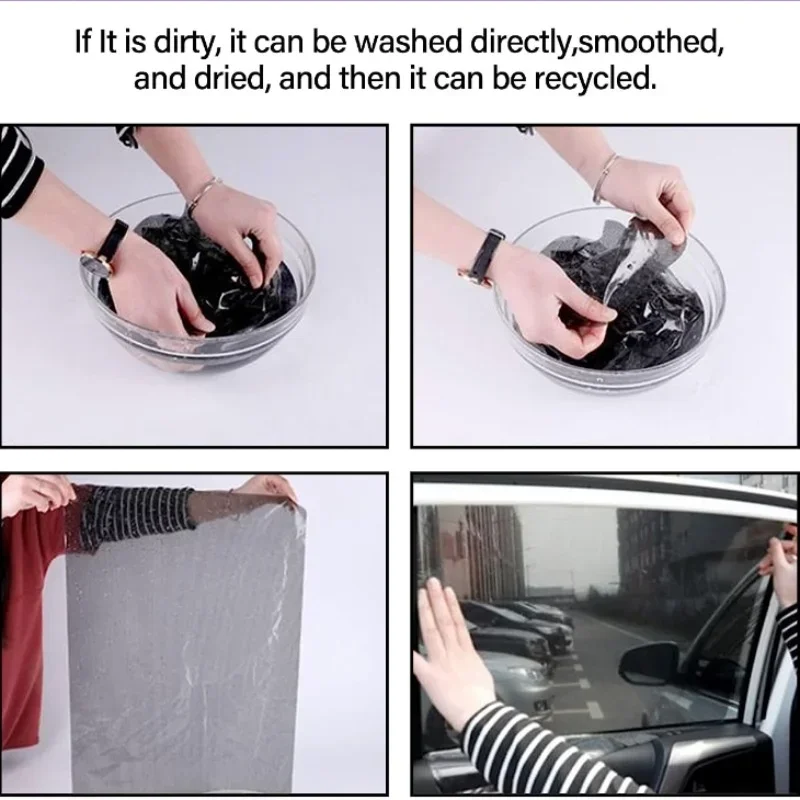 If It is dirty, it can be washed directly,smoothed, and dried, and then it can be recycled.