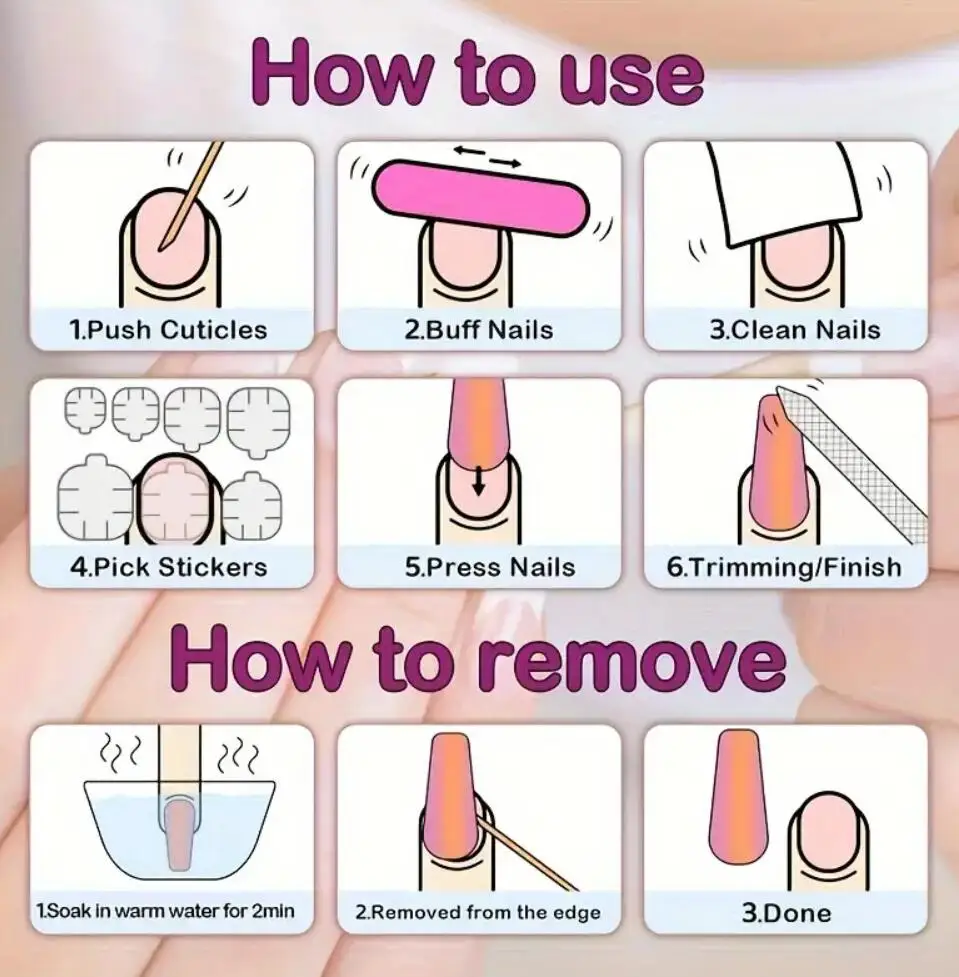 How to use

1.Push Cuticles

2.Buff Nails

3.Clean Nails

4.Pick Stickers

5.Press Nails

6.Trimming/Finish

How to remove

1.Soak in warm water for 2min

2.Removed from the edge

3.Done