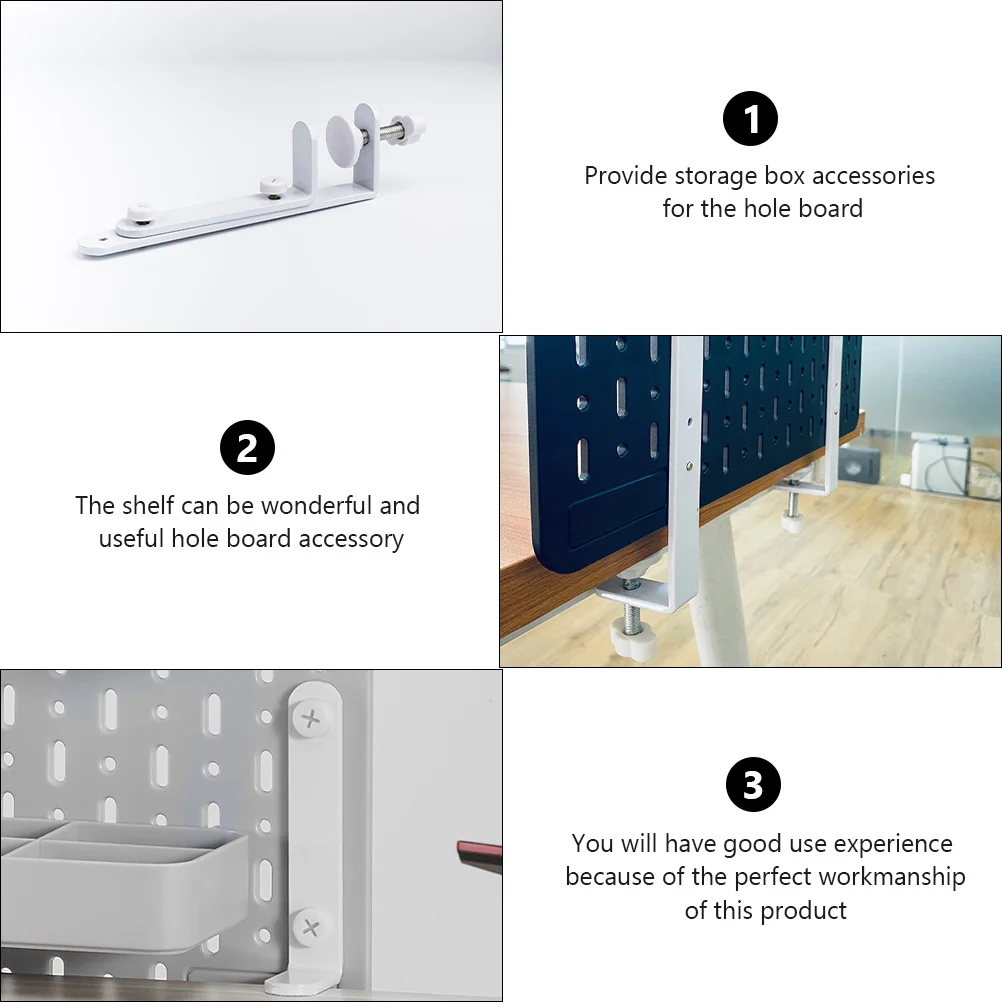 1

Provide storage box accessories for the hole board

2

The shelf can be wonderful and useful hole board accessory

3

You will have good use experience because of the perfect workmanship of this product