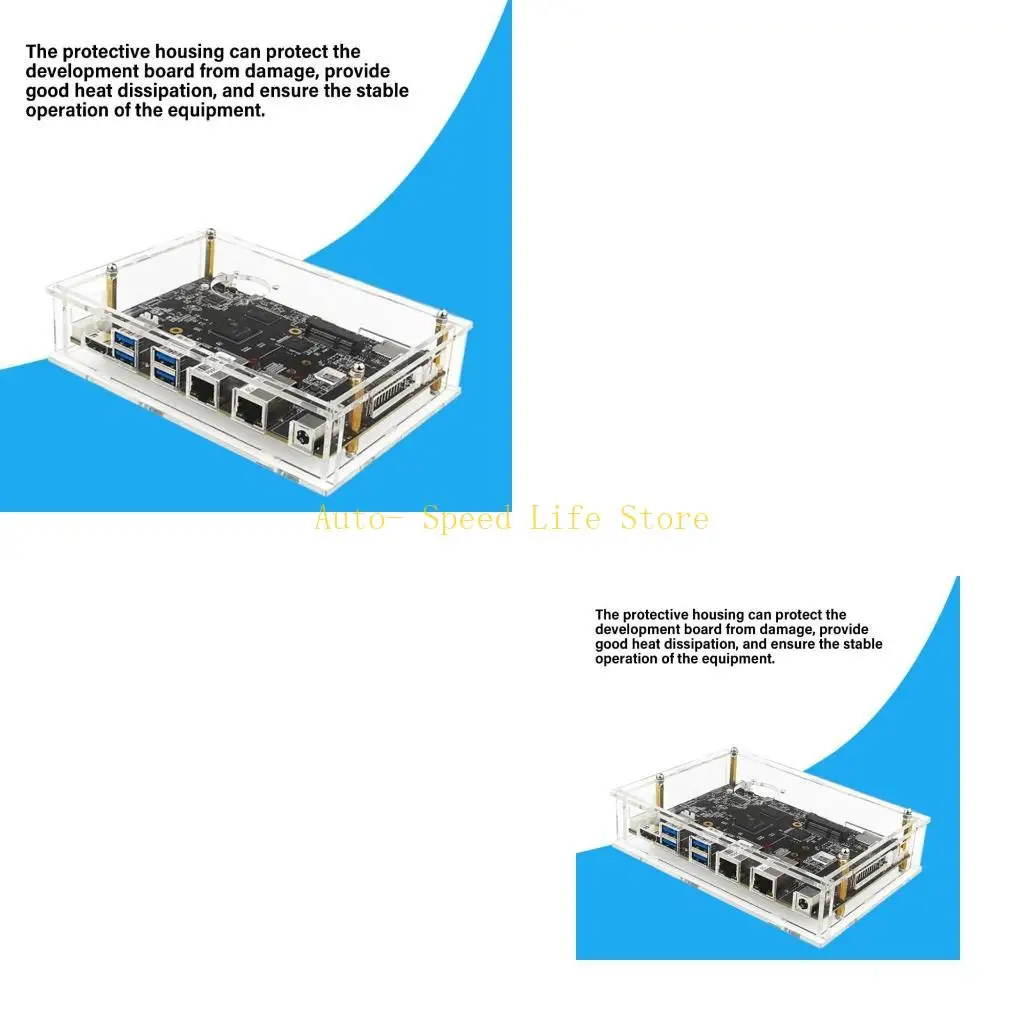 The protective housing can protect the development board from damage, provide good heat dissipation, and ensure the stable operation of the equipment.

Auto- Speed Life Store

The protective housing can protect the development board from damage, provide good heat dissipation, and ensure the stable operation of the equipment.