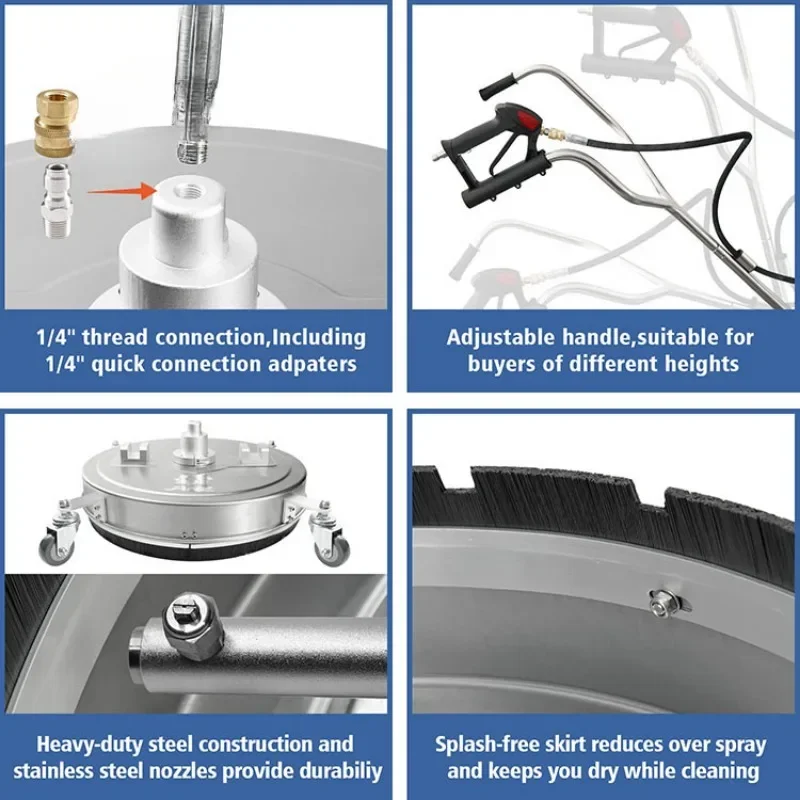 1/4" thread connection,Including 1/4" quick connection adpaters

Adjustable handle,suitable for buyers of different heights

Heavy-duty steel construction and stainless steel nozzles provide durabiliy

Splash-free skirt reduces over spray and keeps you dry while cleaning