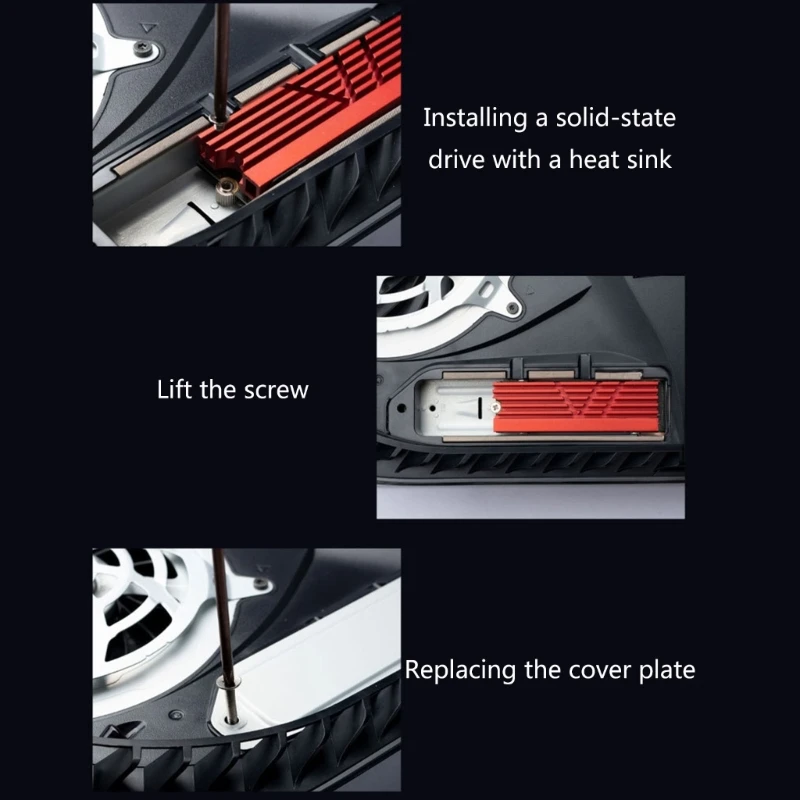 Installing a solid-state drive with a heat sink

Lift the screw

Replacing the cover plate