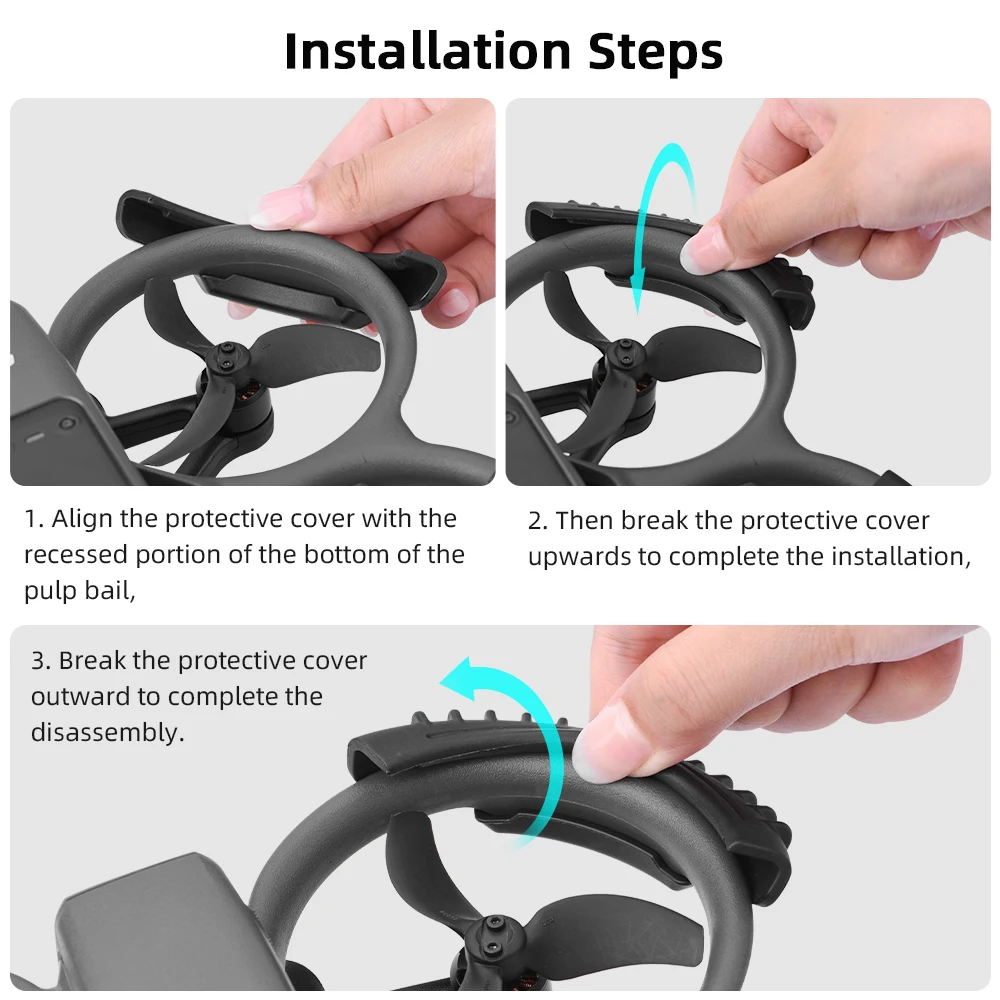 Installation Steps

1. Align the protective cover with the recessed portion of the bottom of the pulp bail,

2. Then break the protective cover upwards to complete the installation,

3. Break the protective cover outward to complete the disassembly.