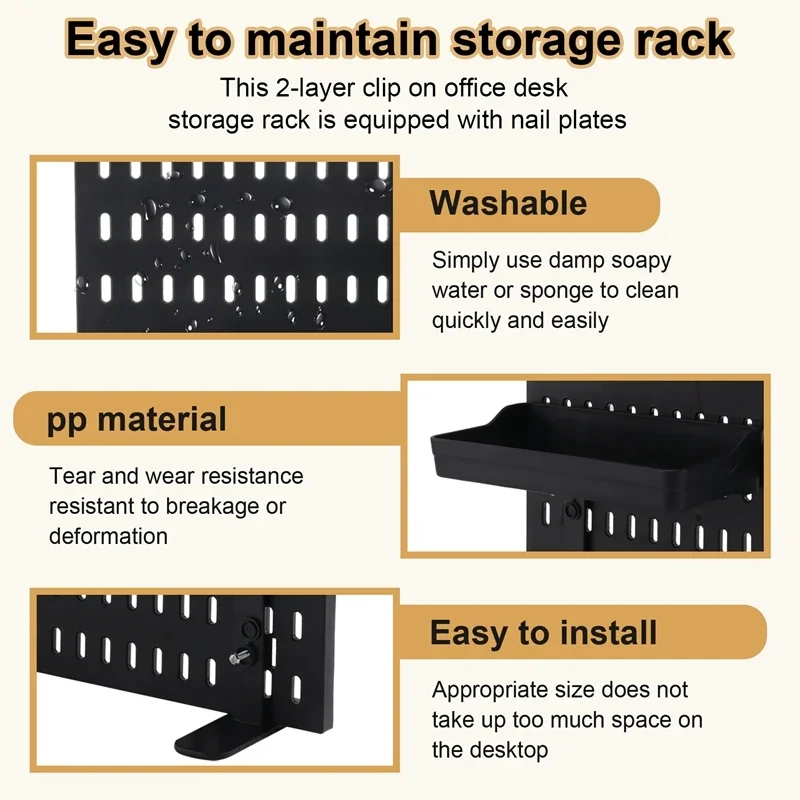 Easy to maintain storage rack

This 2-layer clip on office desk storage rack is equipped with nail plates

Washable

Simply use damp soapy water or sponge to clean quickly and easily

pp material

Tear and wear resistance resistant to breakage or deformation

Easy to install

Appropriate size does not take up too much space on the desktop